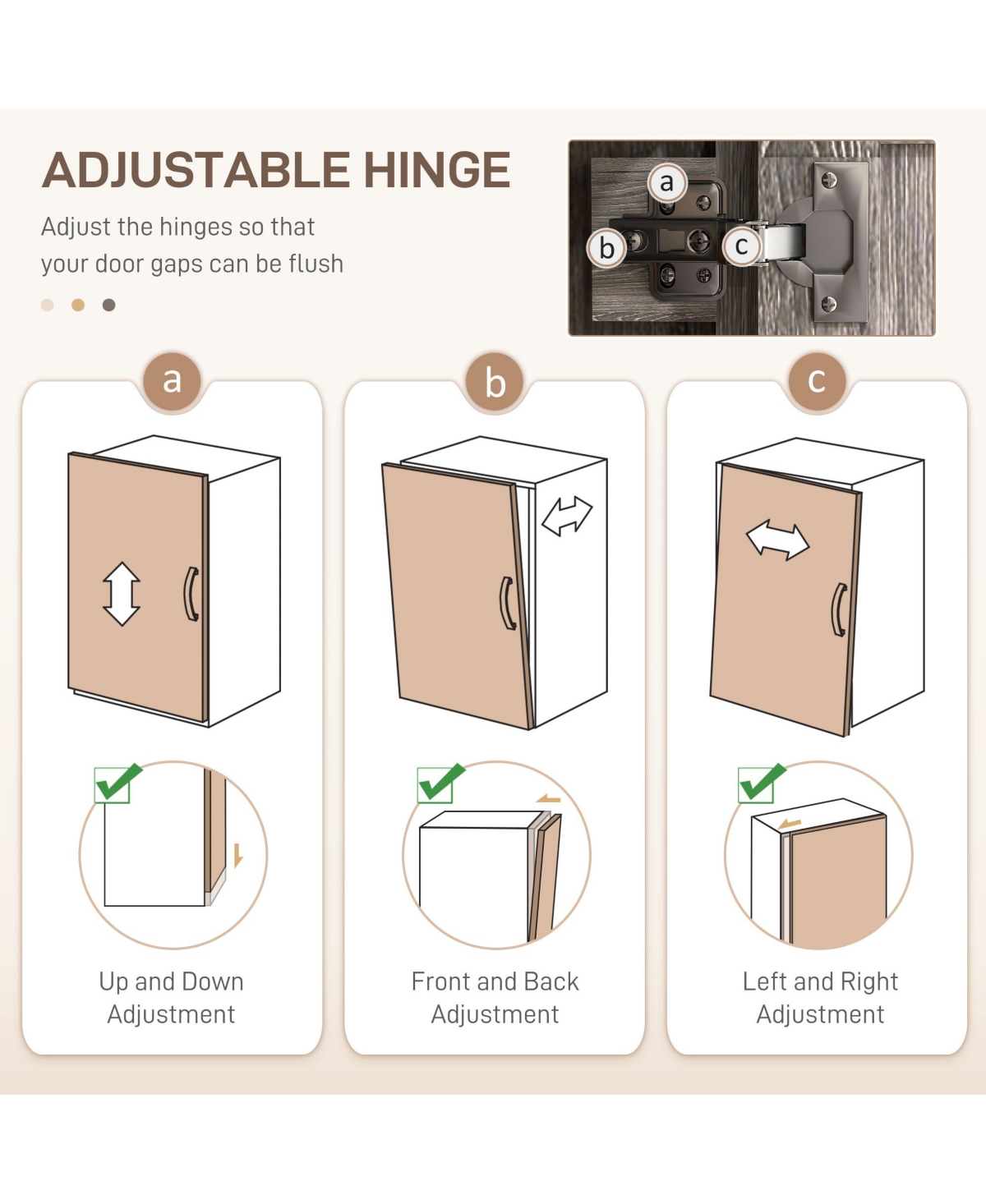 ADJUSTABLE HINGE

Adjust the hinges so that your door gaps can be flush

a

b

c

a

Up and Down Adjustment

b

Front and Back Adjustment

c

Left and Right Adjustment