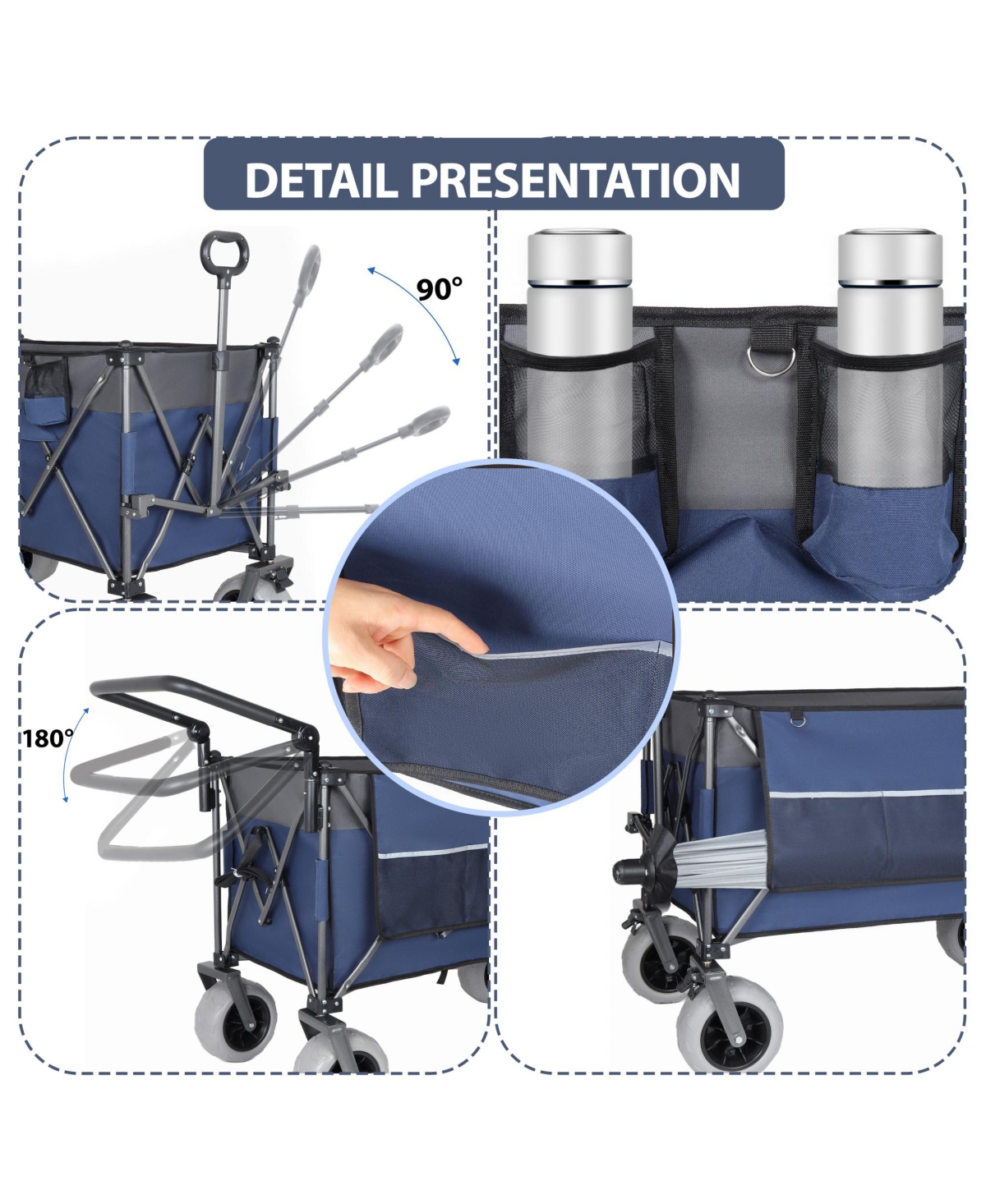 DETAIL PRESENTATION

90°

180°