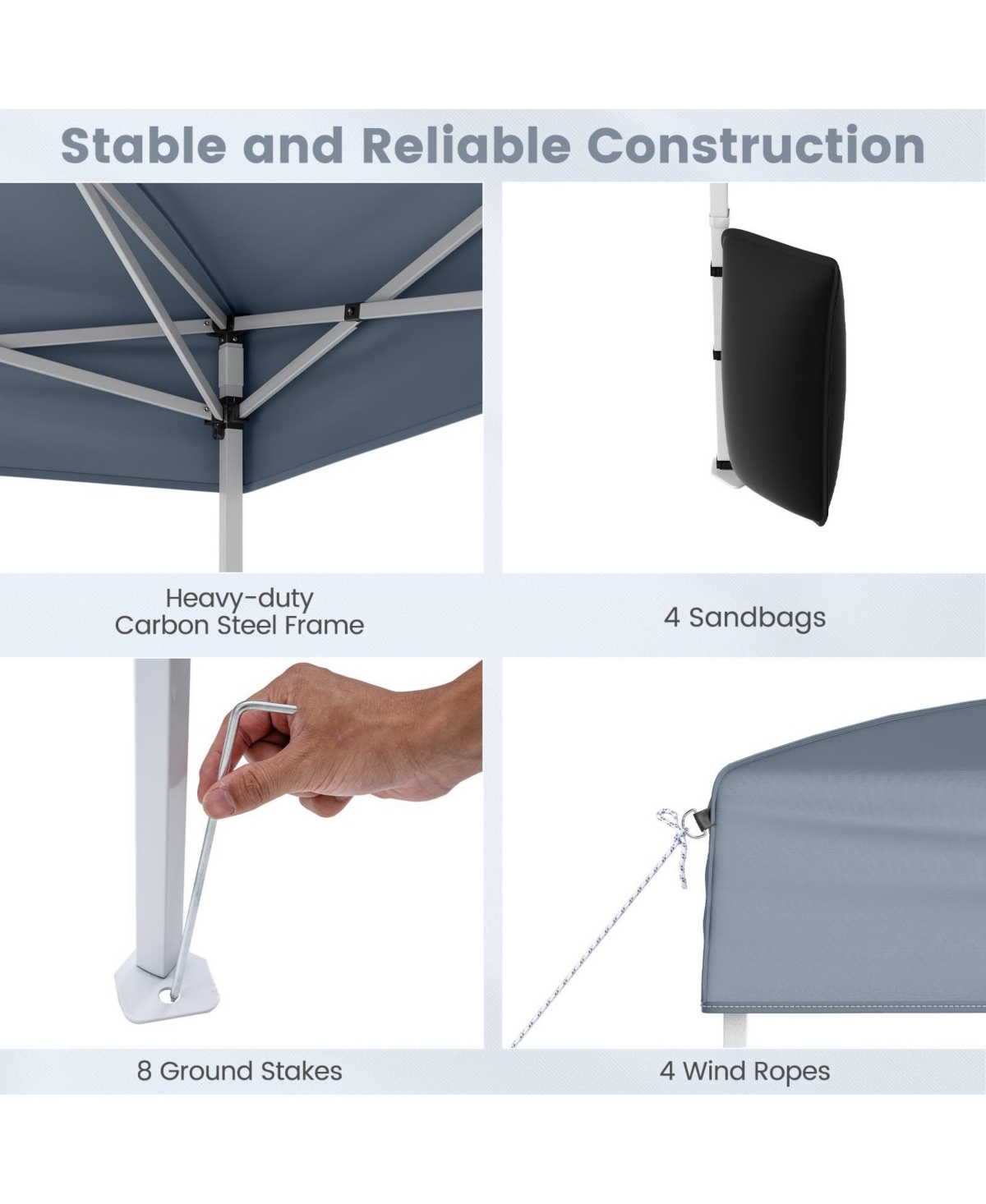 Stable and Reliable Construction

Heavy-duty Carbon Steel Frame

4 Sandbags

8 Ground Stakes

4 Wind Ropes