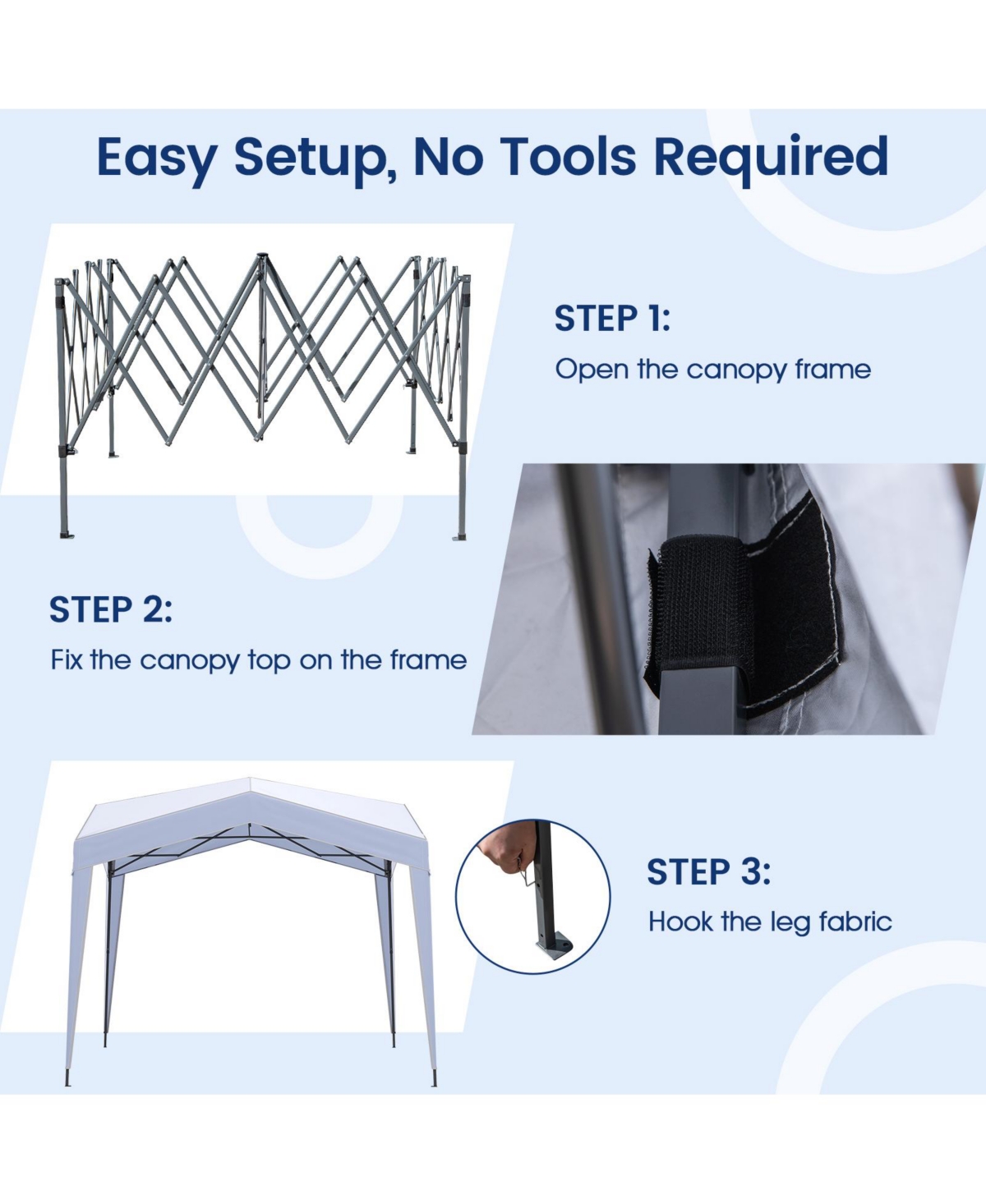 Easy Setup, No Tools Required

STEP 1:
Open the canopy frame

STEP 2:
Fix the canopy top on the frame

STEP 3:
Hook the leg fabric