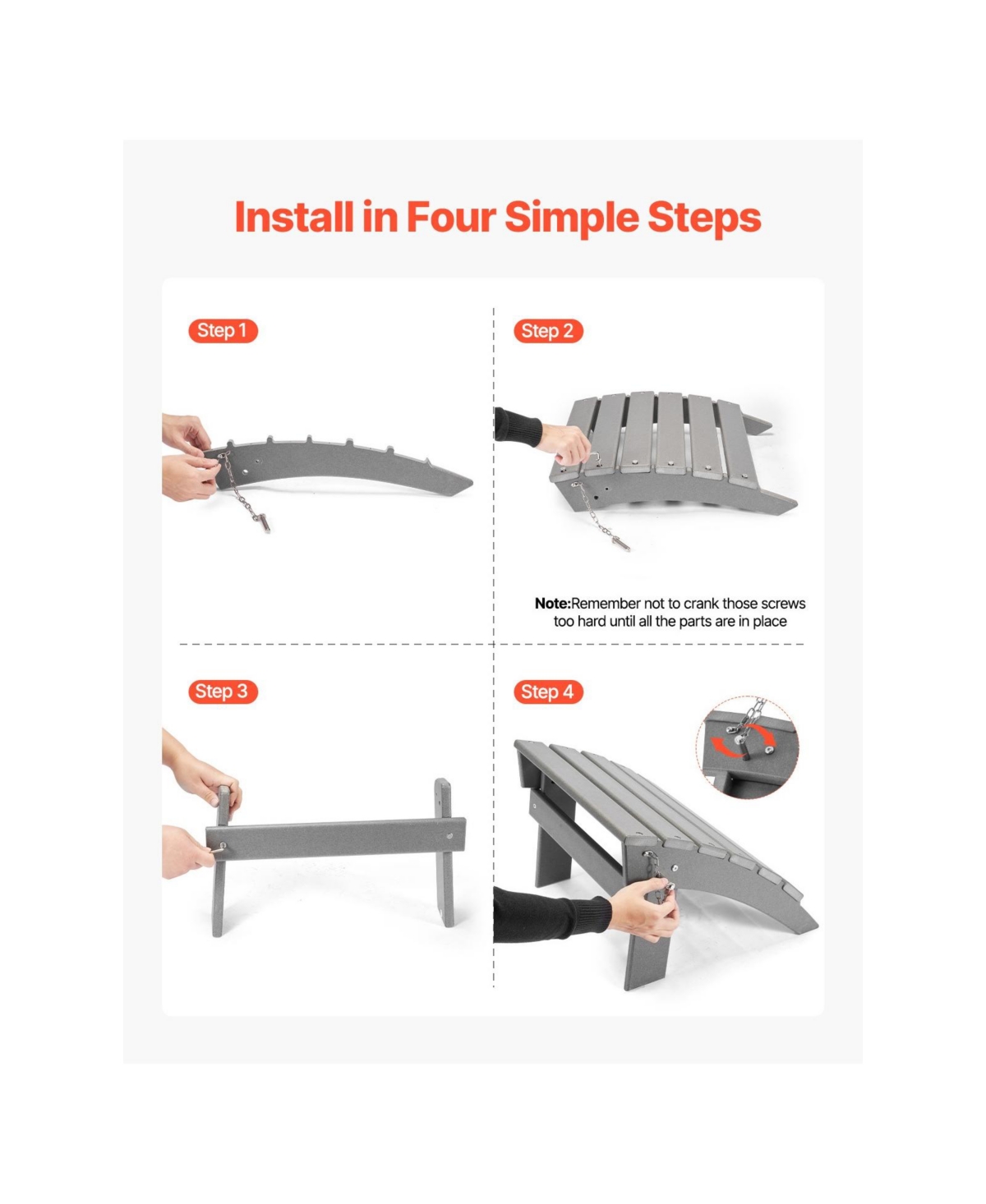 Install in Four Simple Steps

Step 1

Step 2

Note:Remember not to crank those screws too hard until all the parts are in place

Step 3

Step 4