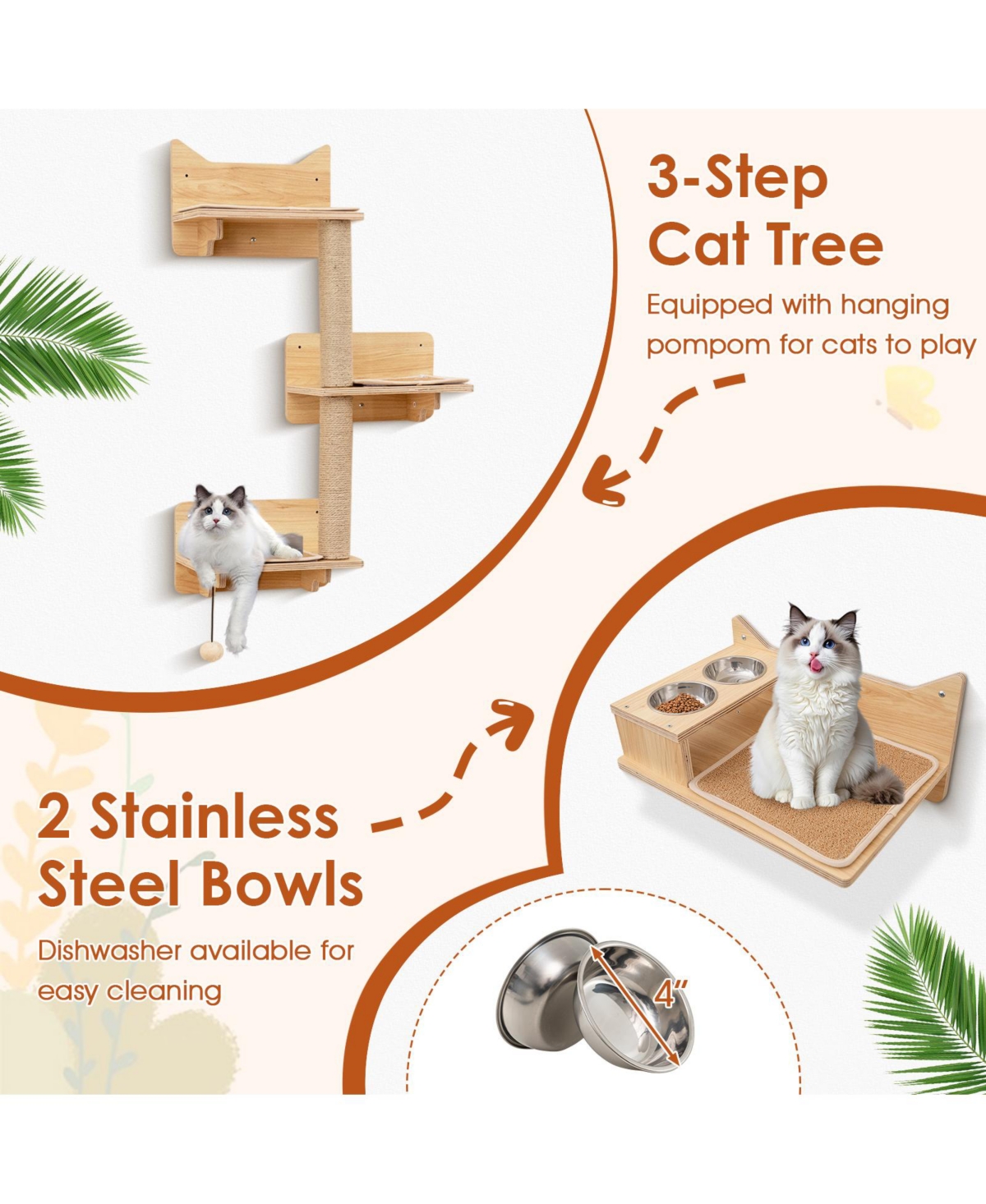 3-Step Cat Tree

Equipped with hanging pompom for cats to play

2 Stainless Steel Bowls

Dishwasher available for easy cleaning

4"