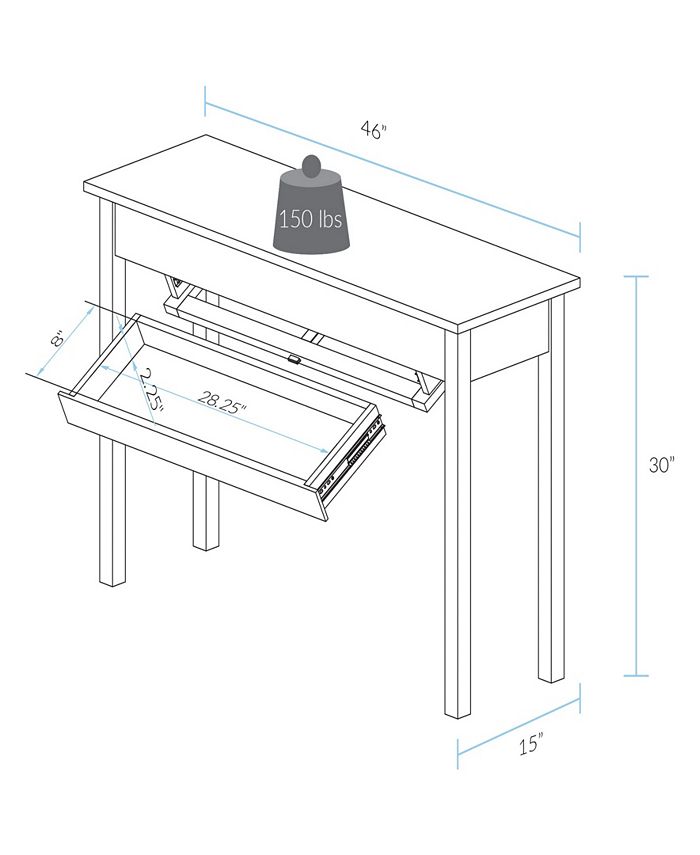 46"

150 lbs

8"

2.25"

28.25"

30"

15"