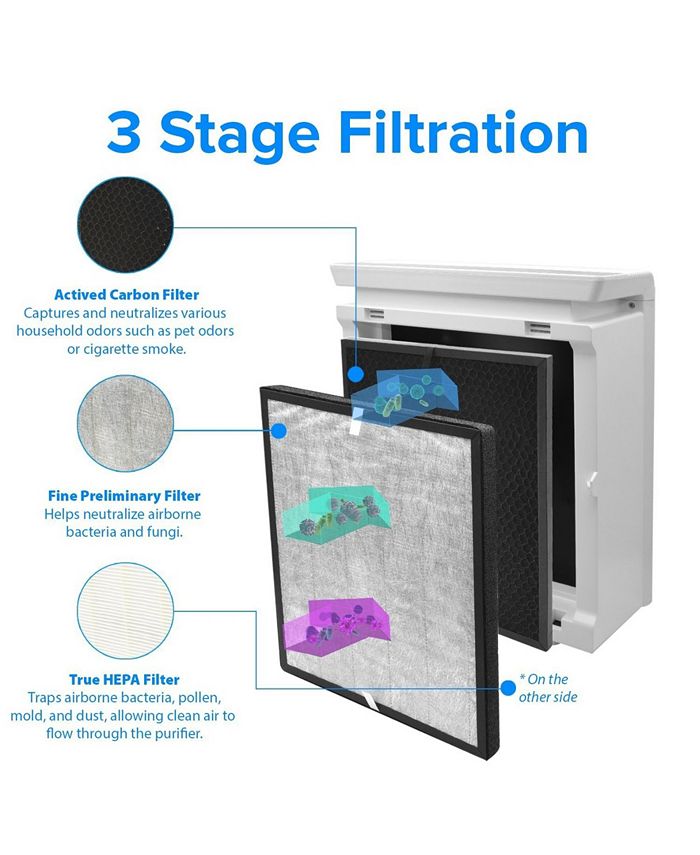 3 Stage Filtration

Actived Carbon Filter
Captures and neutralizes various household odors such as pet odors or cigarette smoke.

Fine Preliminary Filter
Helps neutralize airborne bacteria and fungi.

True HEPA Filter
Traps airborne bacteria, pollen, mold, and dust, allowing clean air to flow through the purifier.

* On the other side