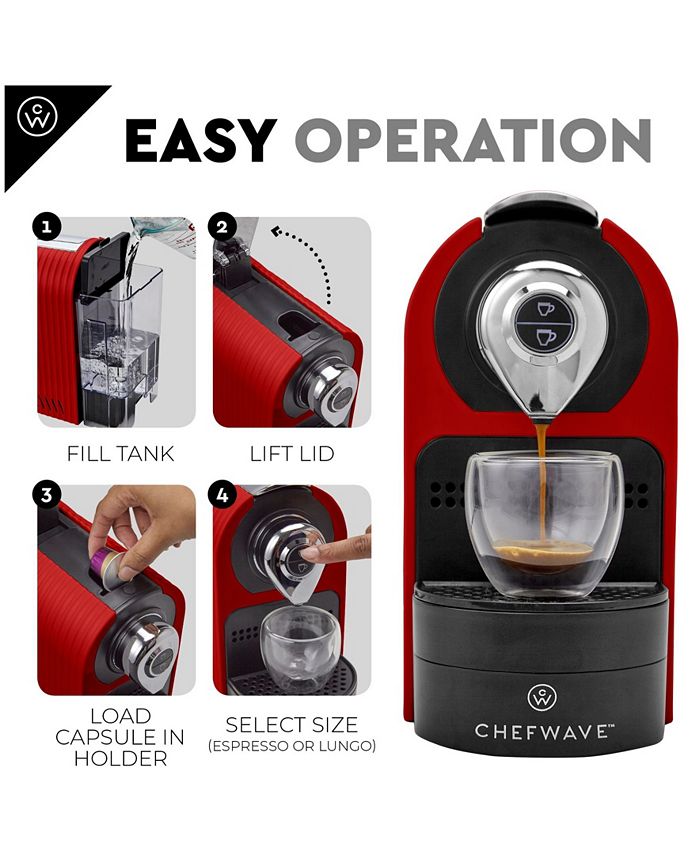 CW

EASY OPERATION

1

FILL TANK

2

LIFT LID

3

LOAD CAPSULE IN HOLDER

4

SELECT SIZE (ESPRESSO OR LUNGO)

CW

CHEFWAVE™