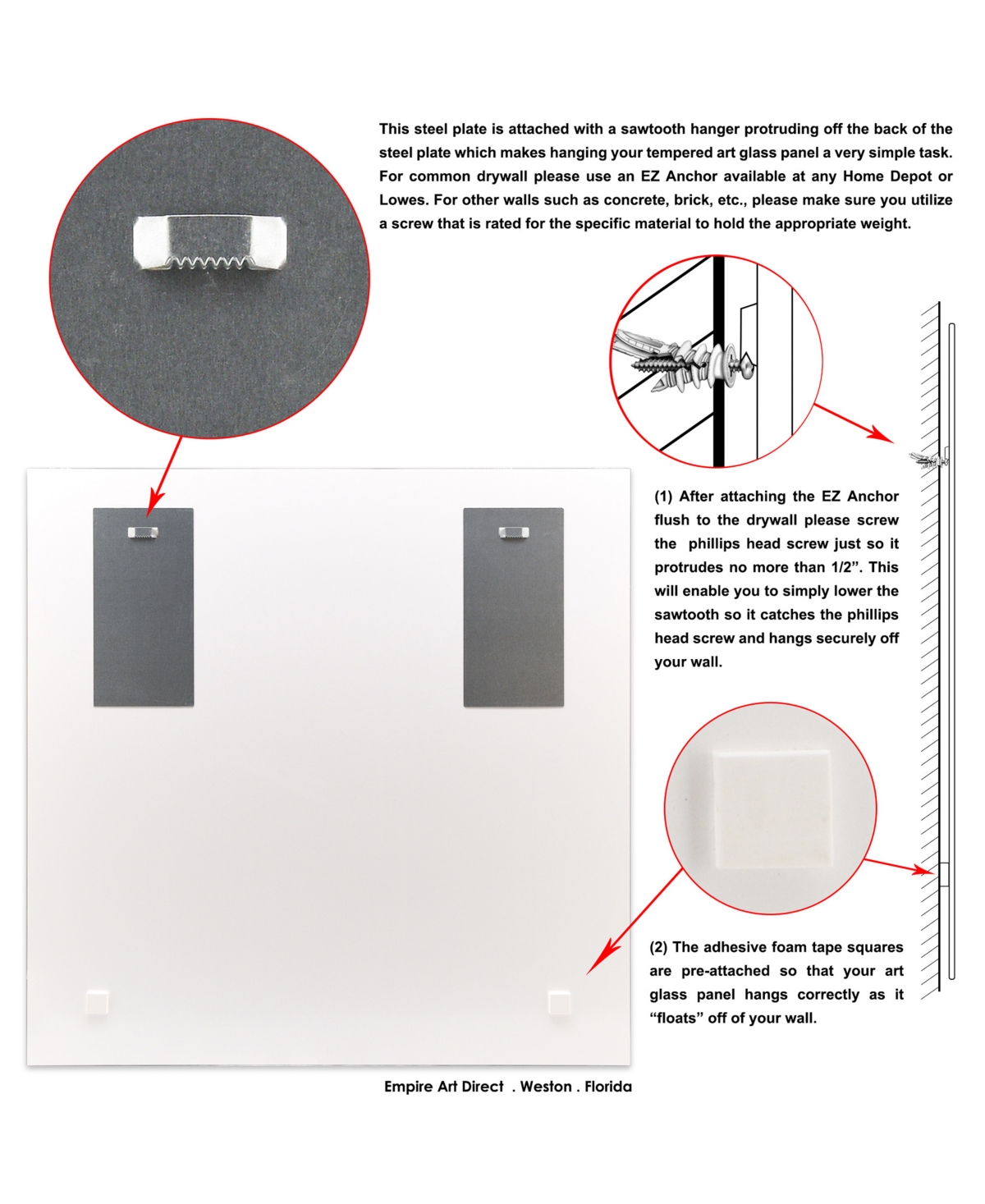 This steel plate is attached with a sawtooth hanger protruding off the back of the steel plate which makes hanging your tempered art glass panel a very simple task. For common drywall please use an EZ Anchor available at any Home Depot or Lowes. For other walls such as concrete, brick, etc., please make sure you utilize a screw that is rated for the specific material to hold the appropriate weight.

(1) After attaching the EZ Anchor flush to the drywall please screw the phillips head screw just so it protrudes no more than 1/2”. This will enable you to simply lower the sawtooth so it catches the phillips head screw and hangs securely off your wall.

(2) The adhesive foam tape squares are pre-attached so that your art glass panel hangs correctly as it “floats” off of your wall.

Empire Art Direct . Weston . Florida