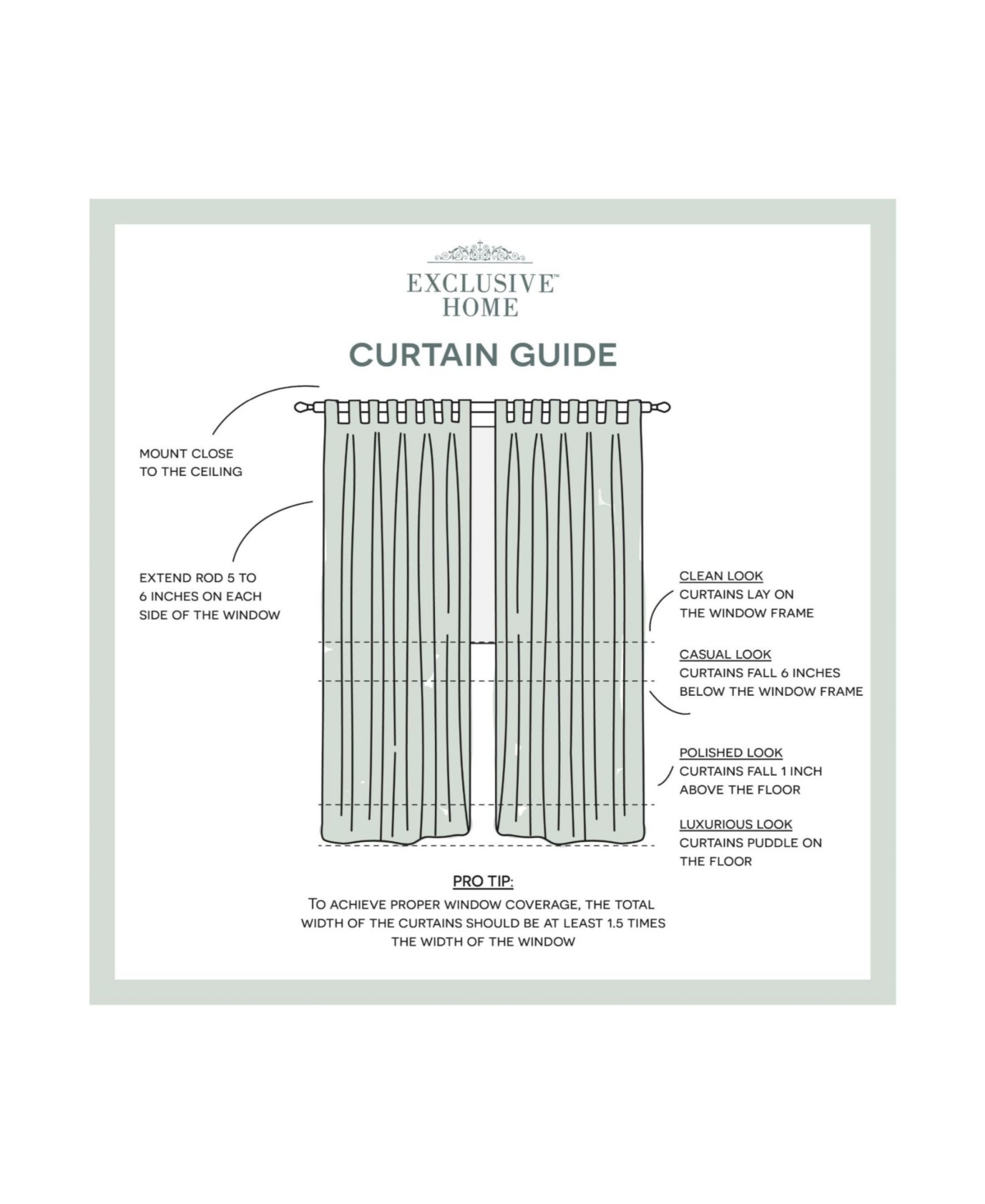 EXCLUSIVE™
HOME

CURTAIN GUIDE

MOUNT CLOSE TO THE CEILING

EXTEND ROD 5 TO 6 INCHES ON EACH SIDE OF THE WINDOW

CLEAN LOOK
CURTAINS LAY ON THE WINDOW FRAME

CASUAL LOOK
CURTAINS FALL 6 INCHES BELOW THE WINDOW FRAME

POLISHED LOOK
CURTAINS FALL 1 INCH ABOVE THE FLOOR

LUXURIOUS LOOK
CURTAINS PUDDLE ON THE FLOOR

PRO TIP:
TO ACHIEVE PROPER WINDOW COVERAGE, THE TOTAL WIDTH OF THE CURTAINS SHOULD BE AT LEAST 1.5 TIMES THE WIDTH OF THE WINDOW