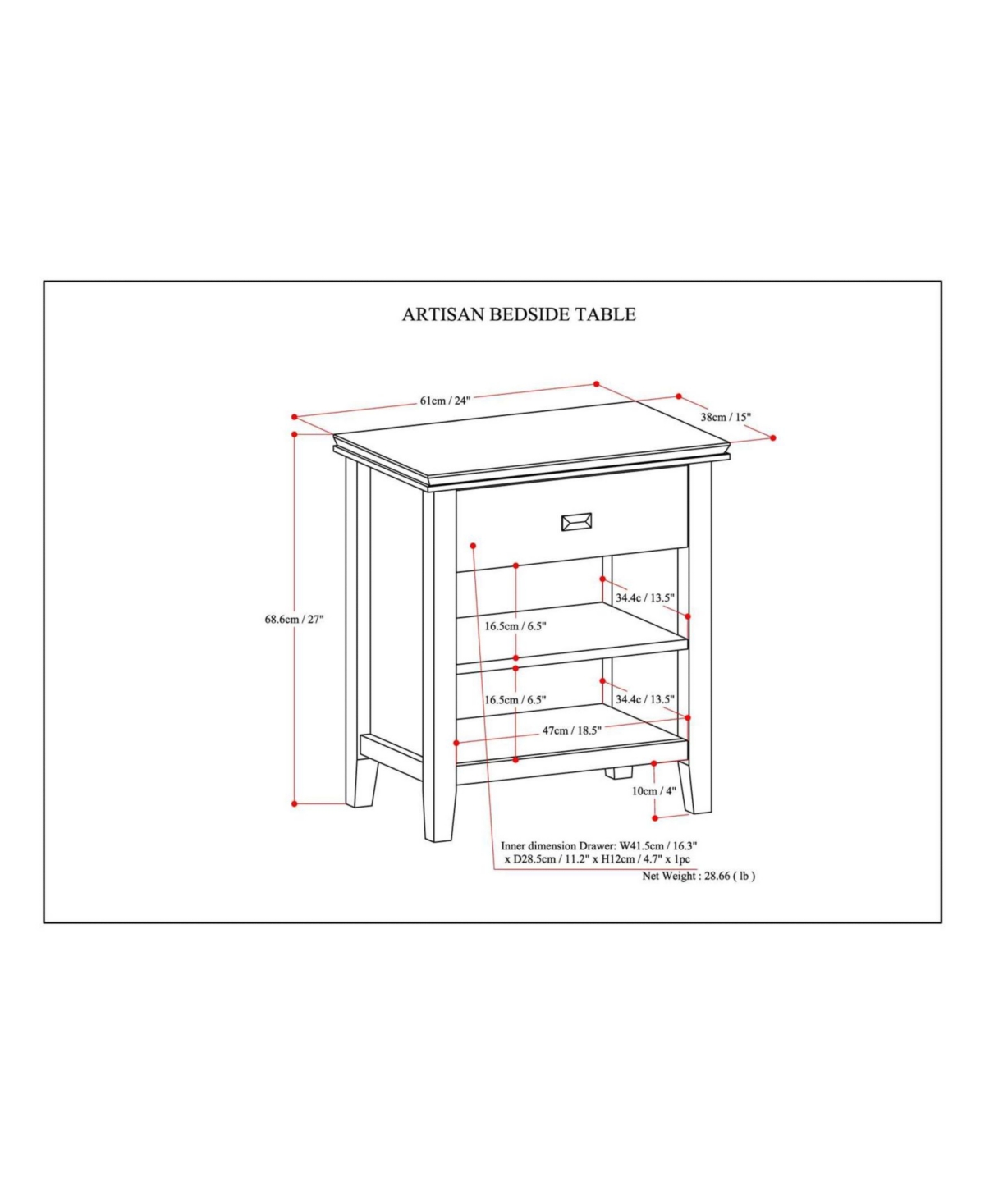 ARTISAN BEDSIDE TABLE

61cm / 24"

38cm / 15"

68.6cm / 27"

34.4c / 13.5"

16.5cm / 6.5"

16.5cm / 6.5"

34.4c / 13.5"

47cm / 18.5"

10cm / 4"

Inner dimension Drawer: W41.5cm / 16.3" x D28.5cm / 11.2" x H12cm / 4.7" x 1pc

Net Weight : 28.66 ( lb )