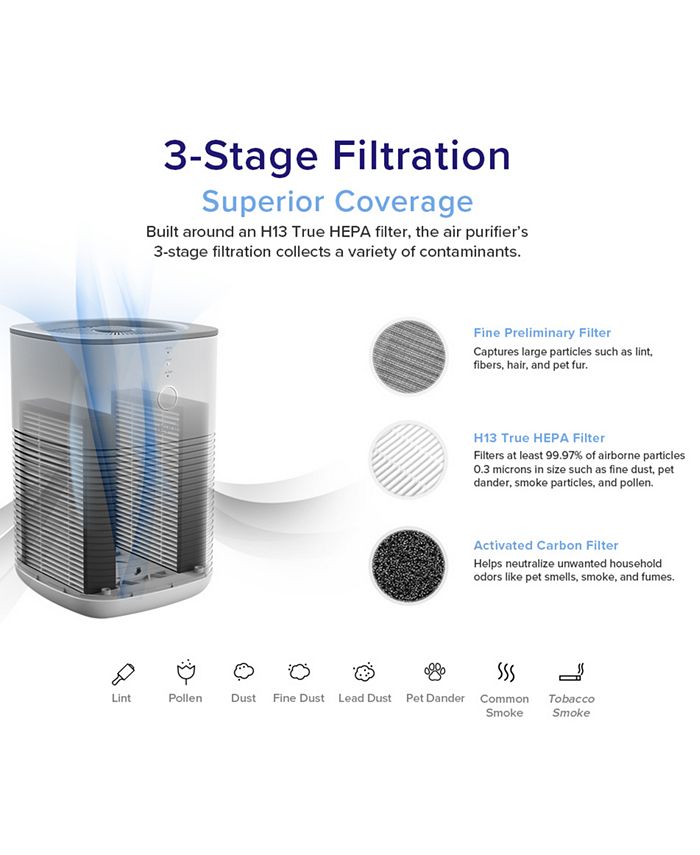 3-Stage Filtration

Superior Coverage

Built around an H13 True HEPA filter, the air purifier's 3-stage filtration collects a variety of contaminants.

Fine Preliminary Filter

Captures large particles such as lint, fibers, hair, and pet fur.

H13 True HEPA Filter

Filters at least 99.97% of airborne particles 0.3 microns in size such as fine dust, pet dander, smoke particles, and pollen.

Activated Carbon Filter

Helps neutralize unwanted household odors like pet smells, smoke, and fumes.

Lint

Pollen

Dust

Fine Dust

Lead Dust

Pet Dander

Common Smoke

Tobacco Smoke