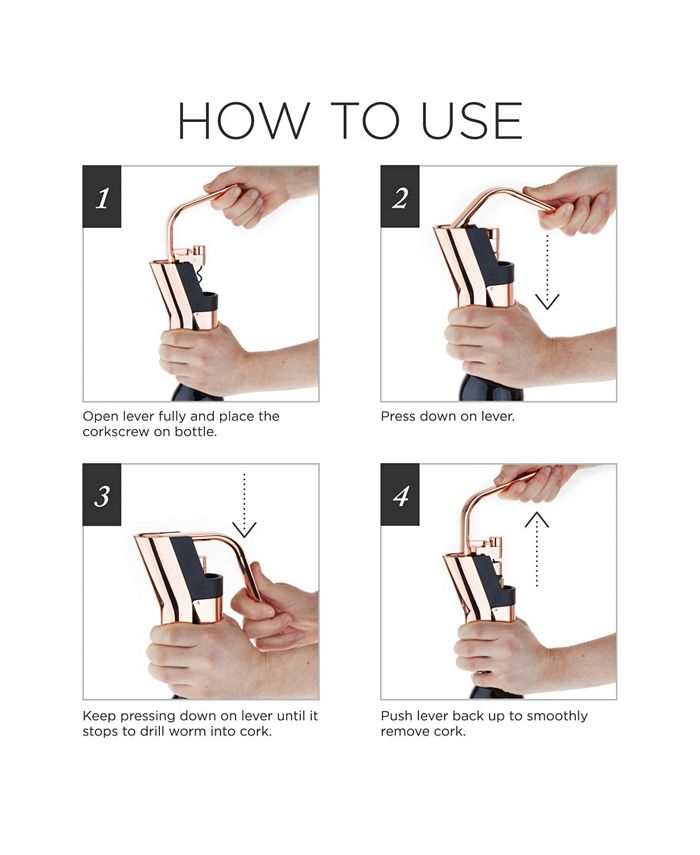 HOW TO USE

1

Open lever fully and place the corkscrew on bottle.

2

Press down on lever.

3

Keep pressing down on lever until it stops to drill worm into cork.

4

Push lever back up to smoothly remove cork.