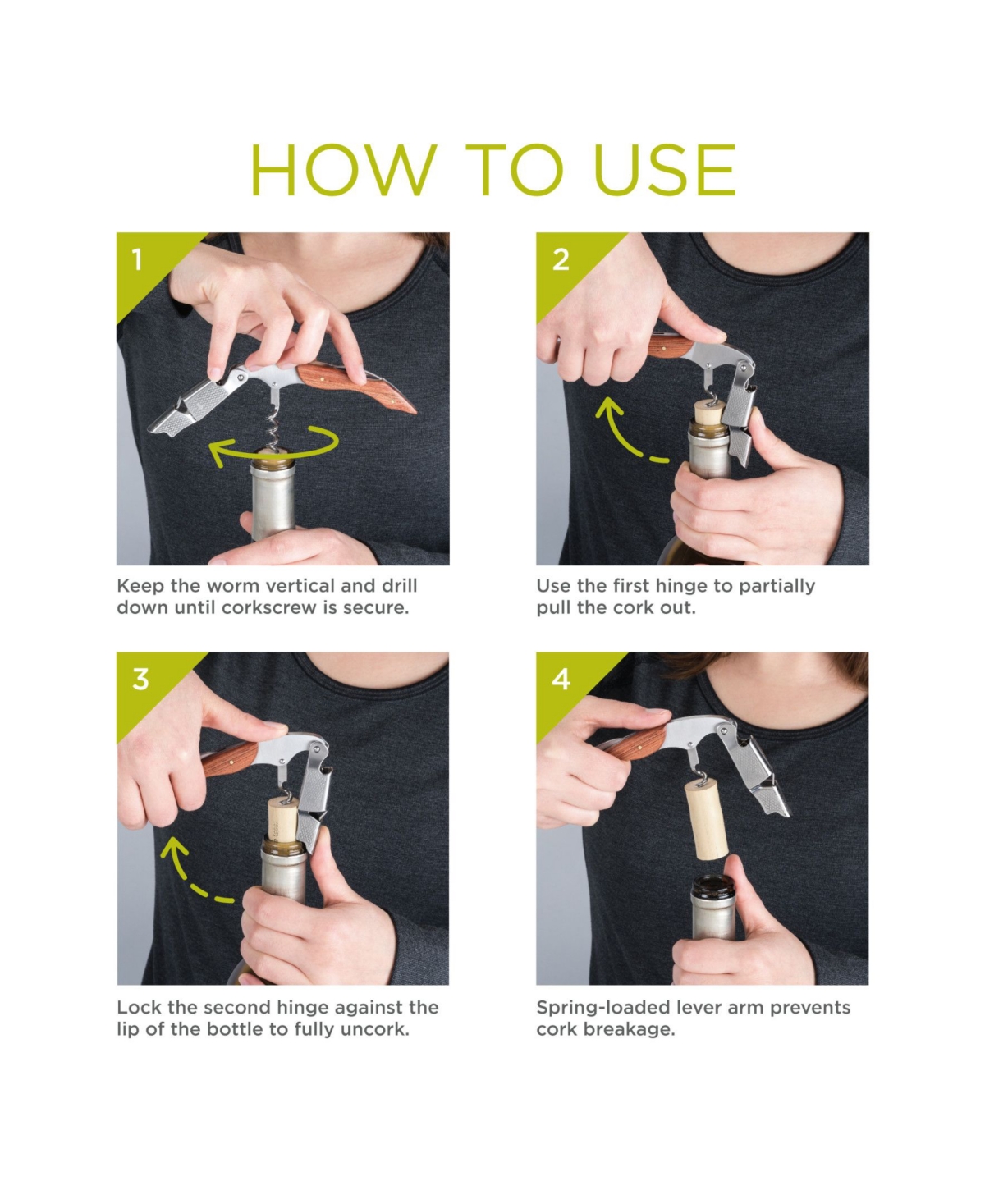 HOW TO USE

1

Keep the worm vertical and drill down until corkscrew is secure.

2

Use the first hinge to partially pull the cork out.

3

Lock the second hinge against the lip of the bottle to fully uncork.

4

Spring-loaded lever arm prevents cork breakage.