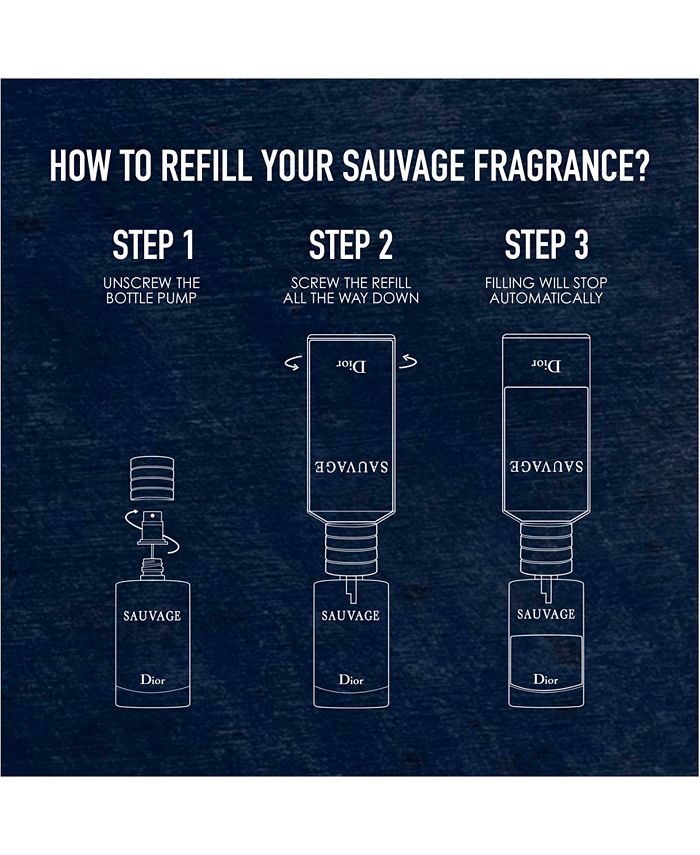 HOW TO REFILL YOUR SAUVAGE FRAGRANCE?

STEP 1

UNSCREW THE BOTTLE PUMP

SAUVAGE

Dior

STEP 2

SCREW THE REFILL ALL THE WAY DOWN

Dior

SAUVAGE

SAUVAGE

Dior

STEP 3

FILLING WILL STOP AUTOMATICALLY

Dior

SAUVAGE

SAUVAGE

Dior