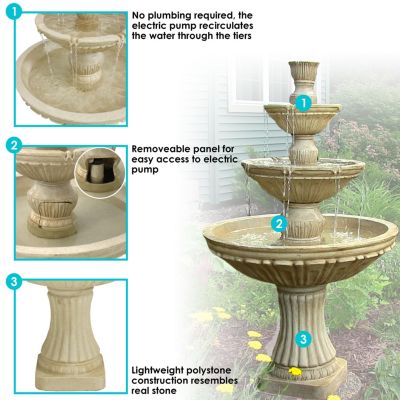 1

No plumbing required, the electric pump recirculates the water through the tiers

2

Removeable panel for easy access to electric pump

3

Lightweight polystone construction resembles real stone

1

2

3