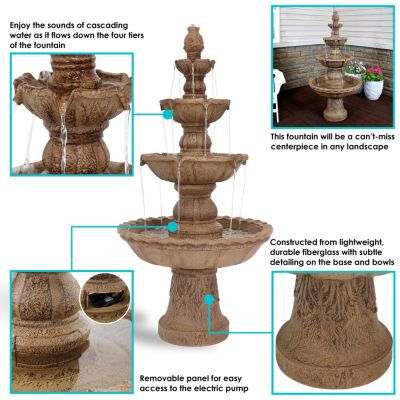 Enjoy the sounds of cascading water as it flows down the four tiers of the fountain

This fountain will be a can't-miss centerpiece in any landscape

Constructed from lightweight, durable fiberglass with subtle detailing on the base and bowls

Removable panel for easy access to the electric pump