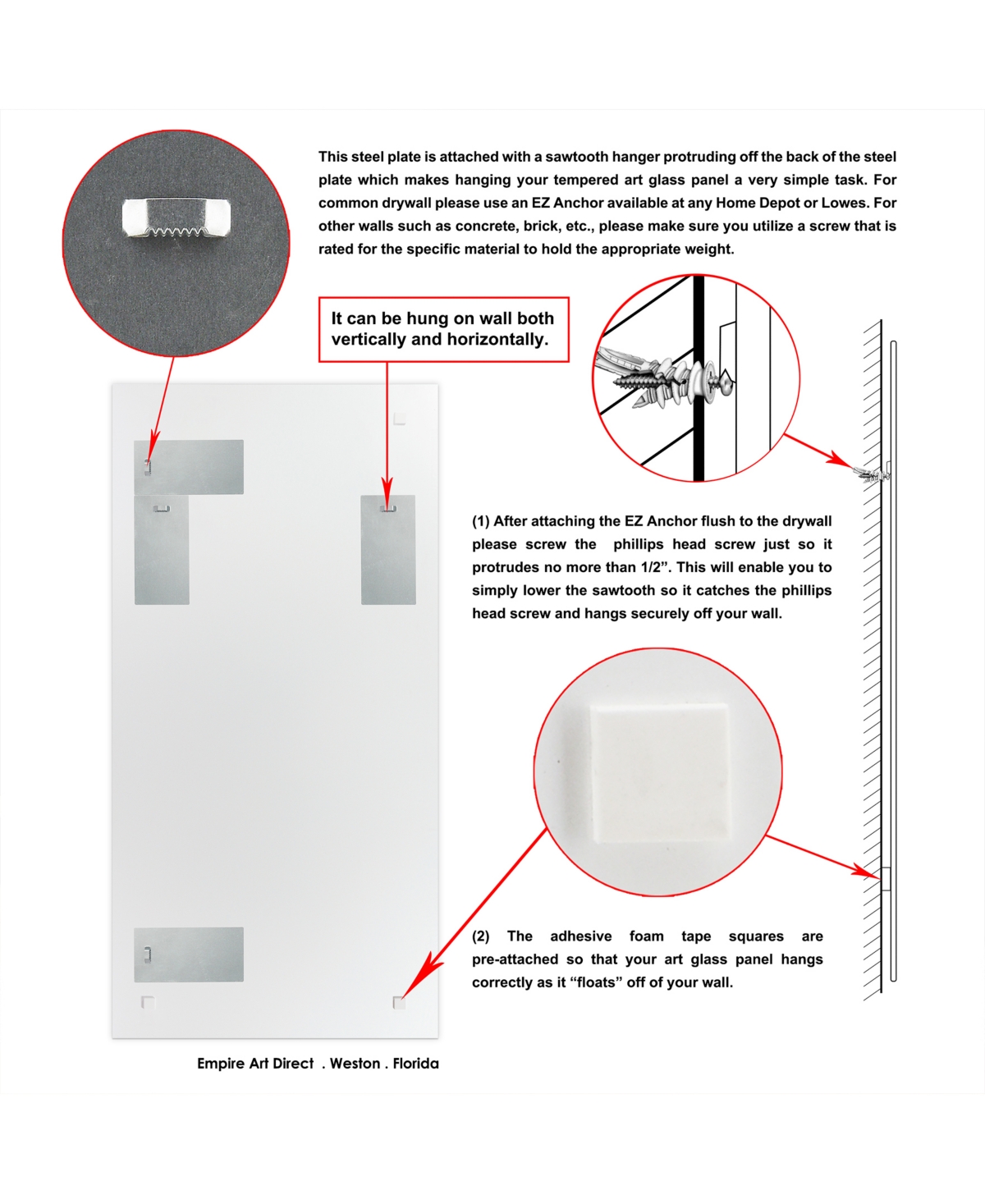 This steel plate is attached with a sawtooth hanger protruding off the back of the steel plate which makes hanging your tempered art glass panel a very simple task. For common drywall please use an EZ Anchor available at any Home Depot or Lowes. For other walls such as concrete, brick, etc., please make sure you utilize a screw that is rated for the specific material to hold the appropriate weight.

It can be hung on wall both vertically and horizontally.

(1) After attaching the EZ Anchor flush to the drywall please screw the phillips head screw just so it protrudes no more than 1/2”. This will enable you to simply lower the sawtooth so it catches the phillips head screw and hangs securely off your wall.

(2) The adhesive foam tape squares are pre-attached so that your art glass panel hangs correctly as it “floats” off of your wall.

Empire Art Direct . Weston . Florida