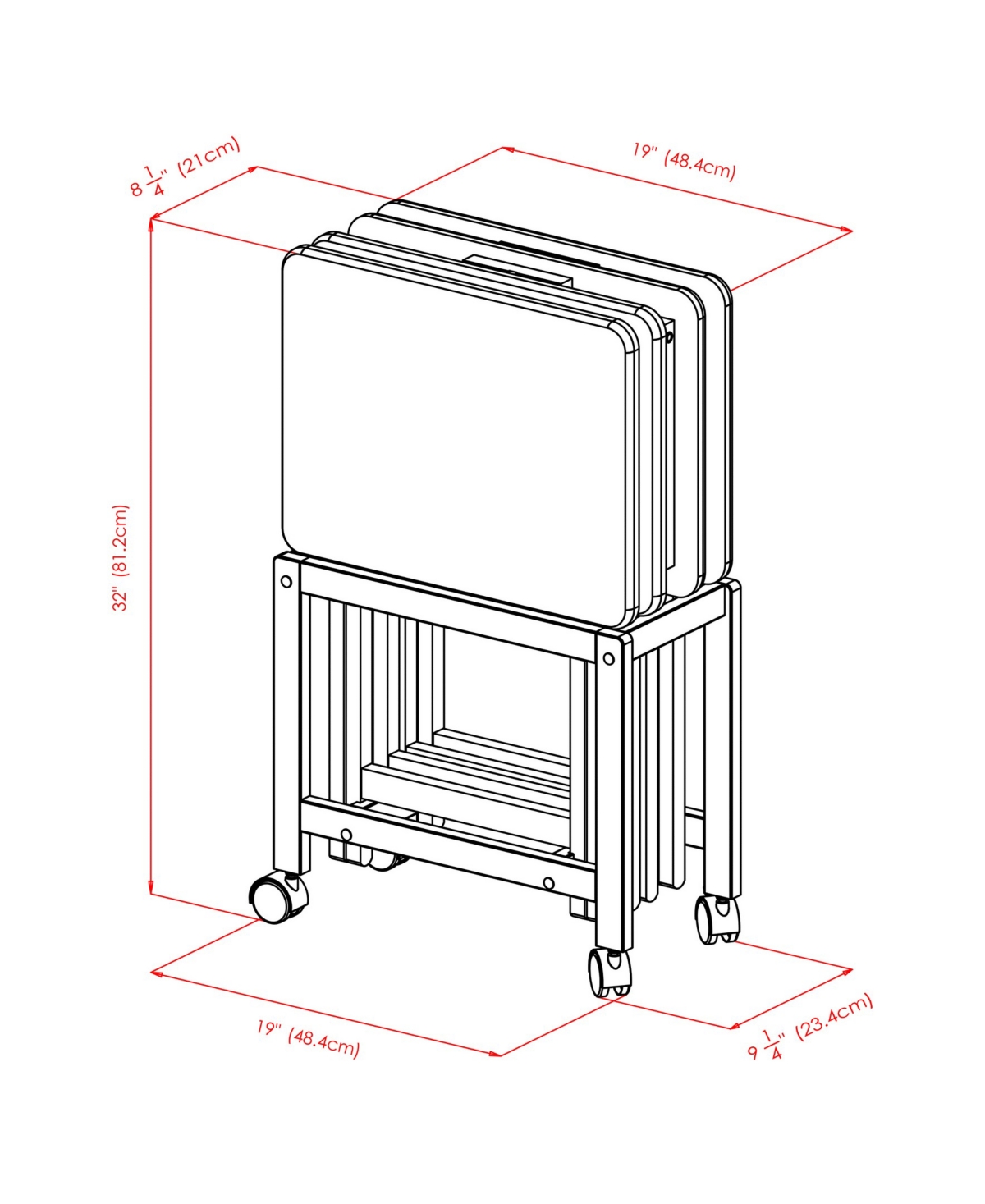 $8\frac{1}{4}$" (21cm)

19" (48.4cm)

32" (81.2cm)

19" (48.4cm)

$9\frac{1}{4}$" (23.4cm)