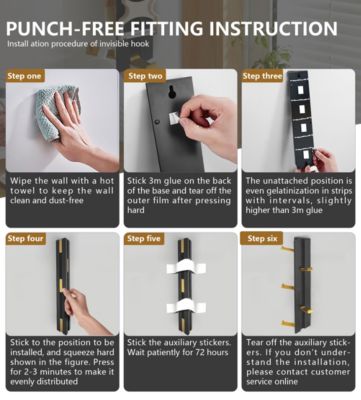 PUNCH-FREE FITTING INSTRUCTION
Install ation procedure of invisible hook

Step one
Wipe the wall with a hot towel to keep the wall clean and dust-free

Step two
Stick 3m glue on the back of the base and tear off the outer film after pressing hard

Step three
The unattached position is even gelatinization in strips with intervals, slightly higher than 3m glue

Step four
Stick to the position to be installed, and squeeze hard shown in the figure. Press for 2-3 minutes to make it evenly distributed

Step five
Stick the auxiliary stickers. Wait patiently for 72 hours

Step six
Tear off the auxiliary stickers. If you don't understand the installation, please contact customer service online