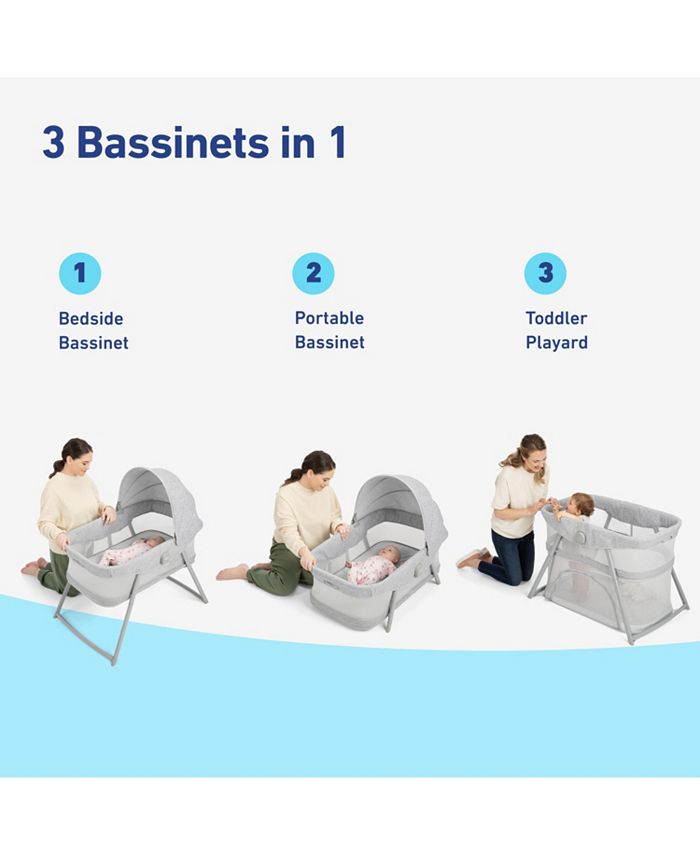 3 Bassinets in 1

1
Bedside Bassinet

2
Portable Bassinet

3
Toddler Playard