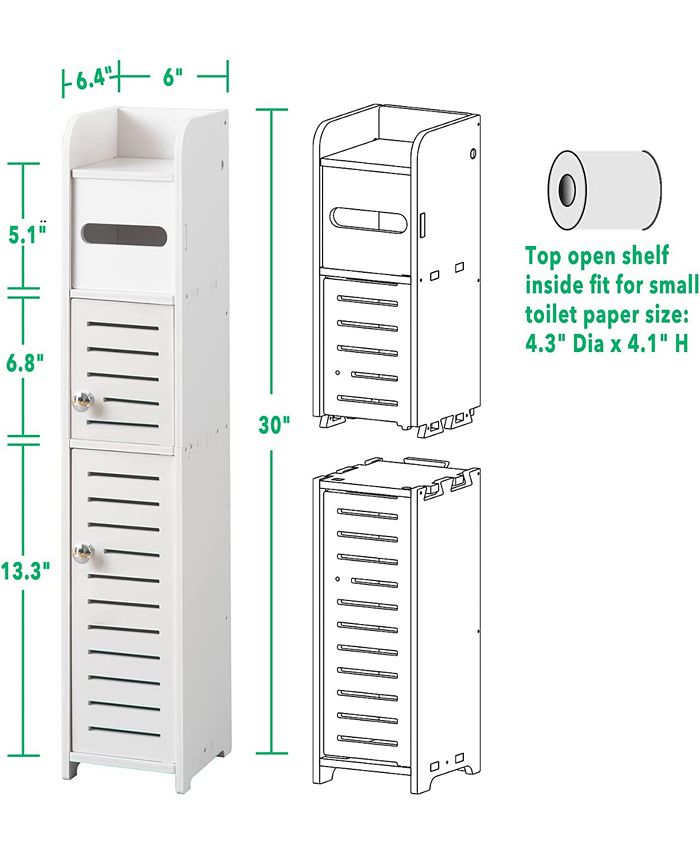 6.4" 6"

5.1"

6.8"

13.3"

30"

Top open shelf inside fit for small toilet paper size: 4.3" Dia x 4.1" H