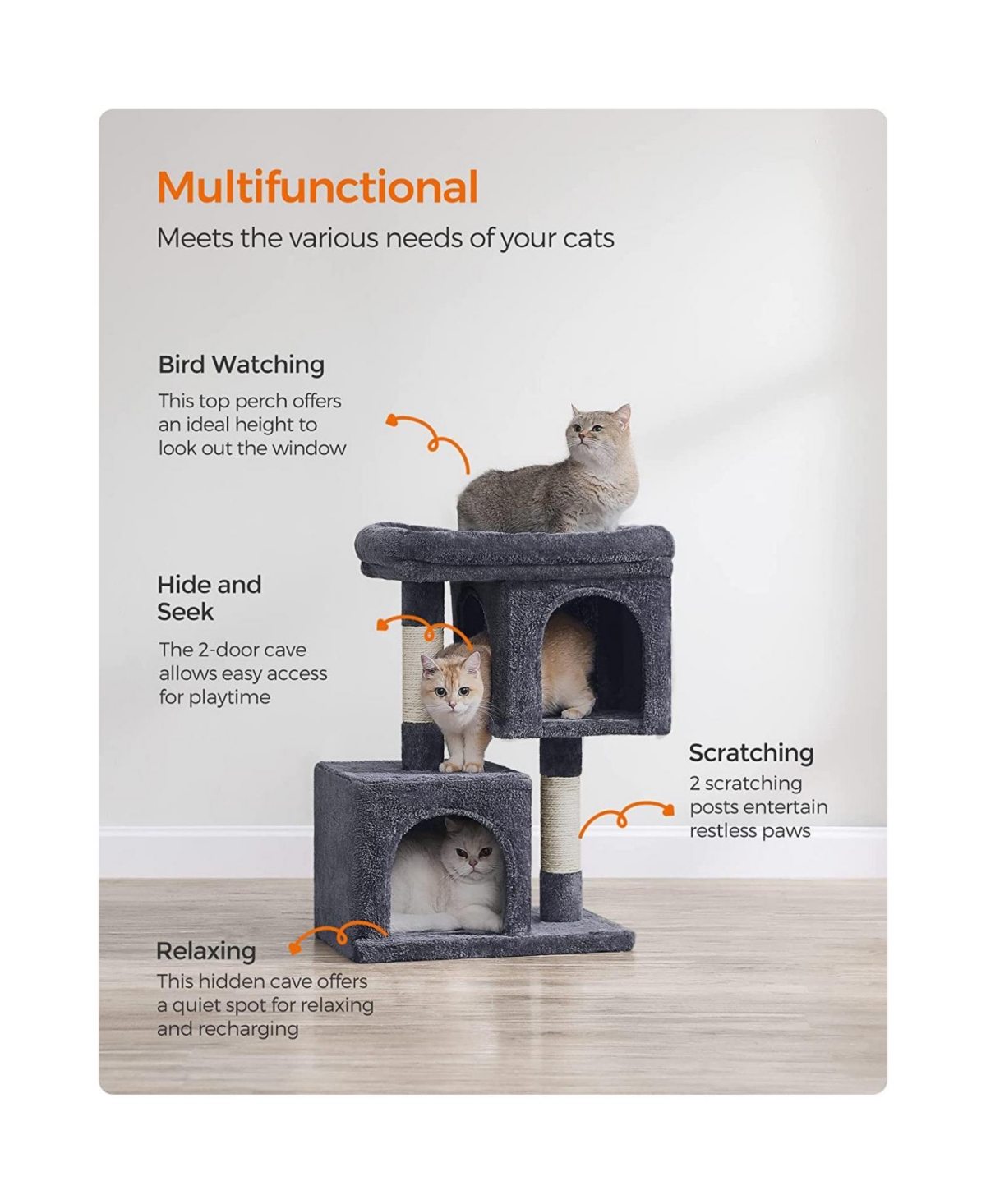 Multifunctional

Meets the various needs of your cats

Bird Watching

This top perch offers an ideal height to look out the window

Hide and Seek

The 2-door cave allows easy access for playtime

Scratching

2 scratching posts entertain restless paws

Relaxing

This hidden cave offers a quiet spot for relaxing and recharging