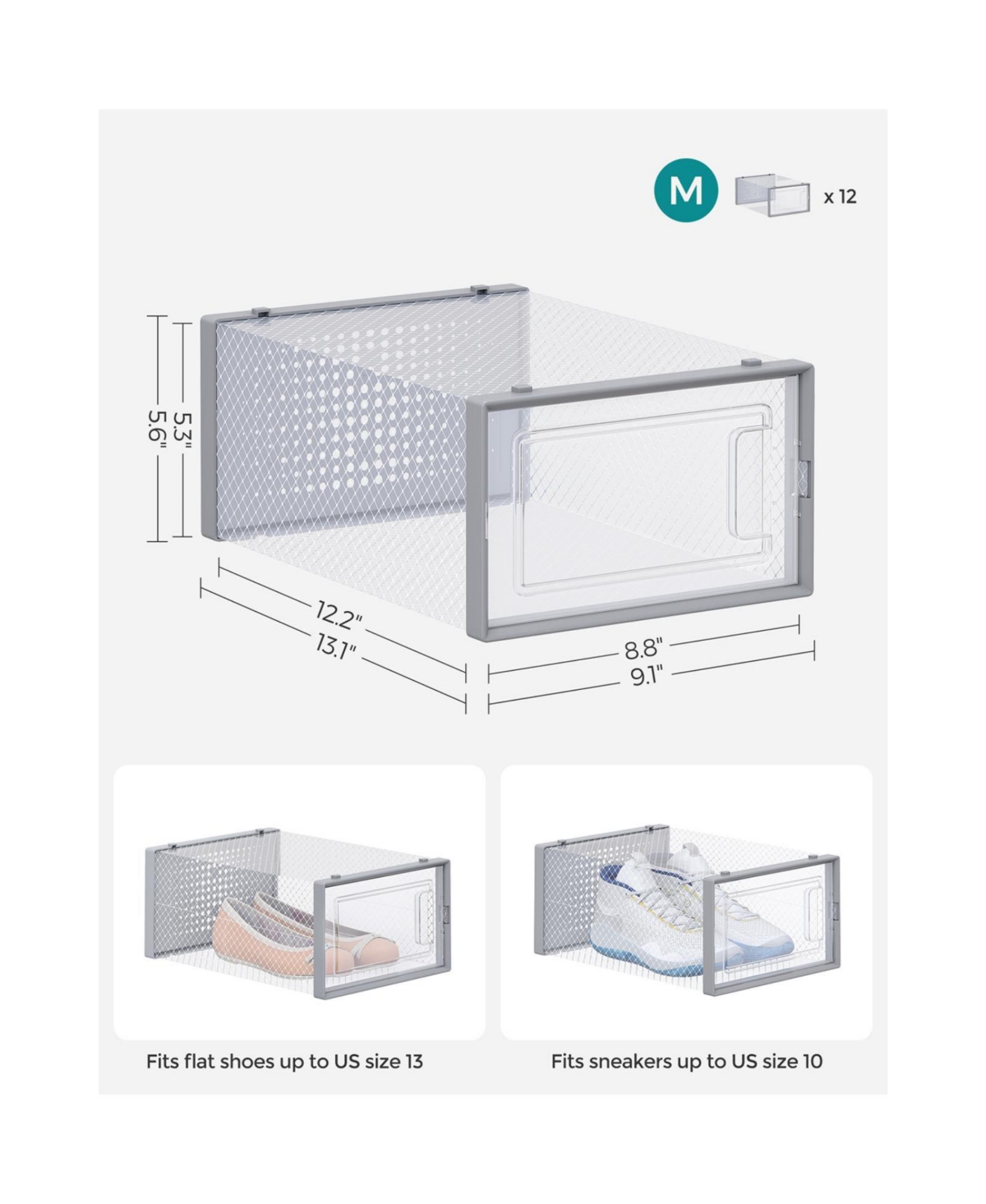 M

x 12

5.3"

5.6"

12.2"

13.1"

8.8"

9.1"

Fits flat shoes up to US size 13

Fits sneakers up to US size 10