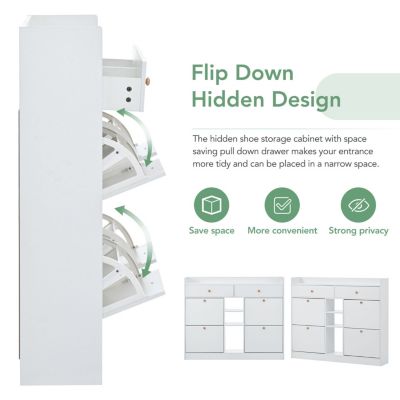 Flip Down Hidden Design

The hidden shoe storage cabinet with space saving pull down drawer makes your entrance more tidy and can be placed in a narrow space.

Save space

More convenient

Strong privacy