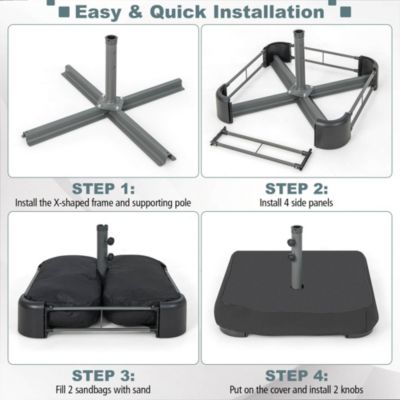 Easy & Quick Installation

STEP 1:
Install the X-shaped frame and supporting pole

STEP 2:
Install 4 side panels

STEP 3:
Fill 2 sandbags with sand

STEP 4:
Put on the cover and install 2 knobs