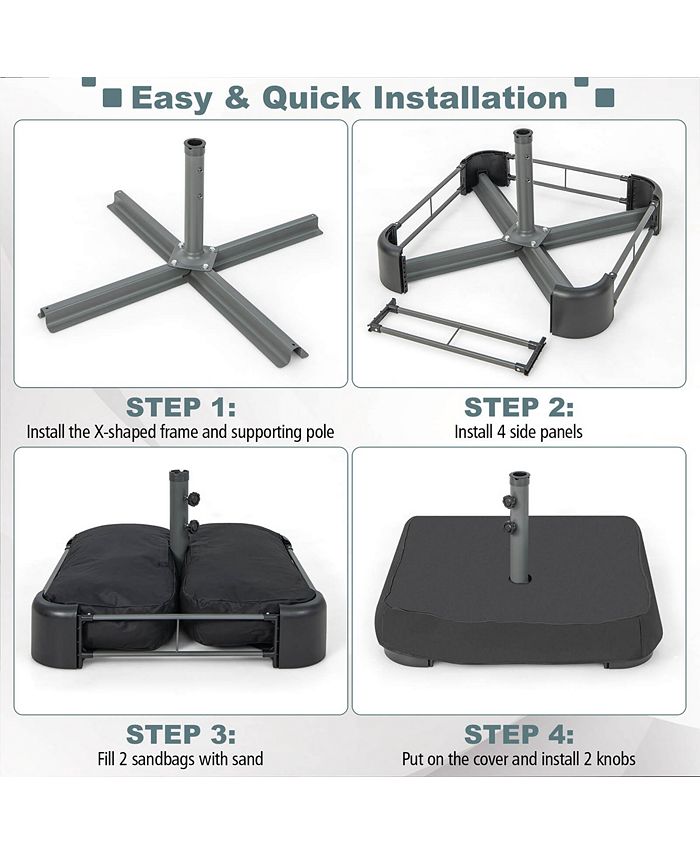 Easy & Quick Installation

STEP 1:
Install the X-shaped frame and supporting pole

STEP 2:
Install 4 side panels

STEP 3:
Fill 2 sandbags with sand

STEP 4:
Put on the cover and install 2 knobs