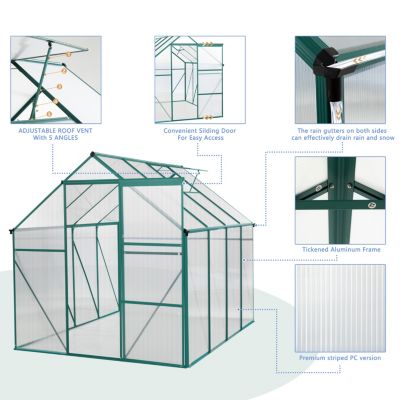 ADJUSTABLE ROOF VENT
With 5 ANGLES

Convenient Silding Door
For Easy Access

The rain gutters on both sides
can effectively drain rain and snow

Tickened Aluminum Frame

Premium striped PC version