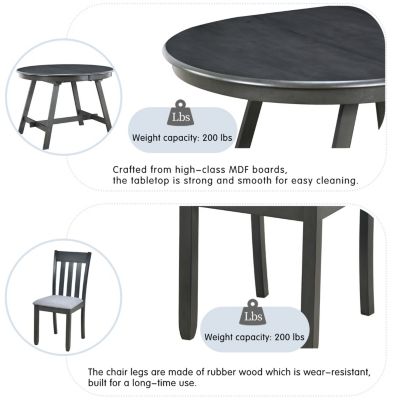 Lbs
Weight capacity: 200 lbs

Crafted from high-class MDF boards, the tabletop is strong and smooth for easy cleaning.

Lbs
Weight capacity: 200 lbs

The chair legs are made of rubber wood which is wear-resistant, built for a long-time use.