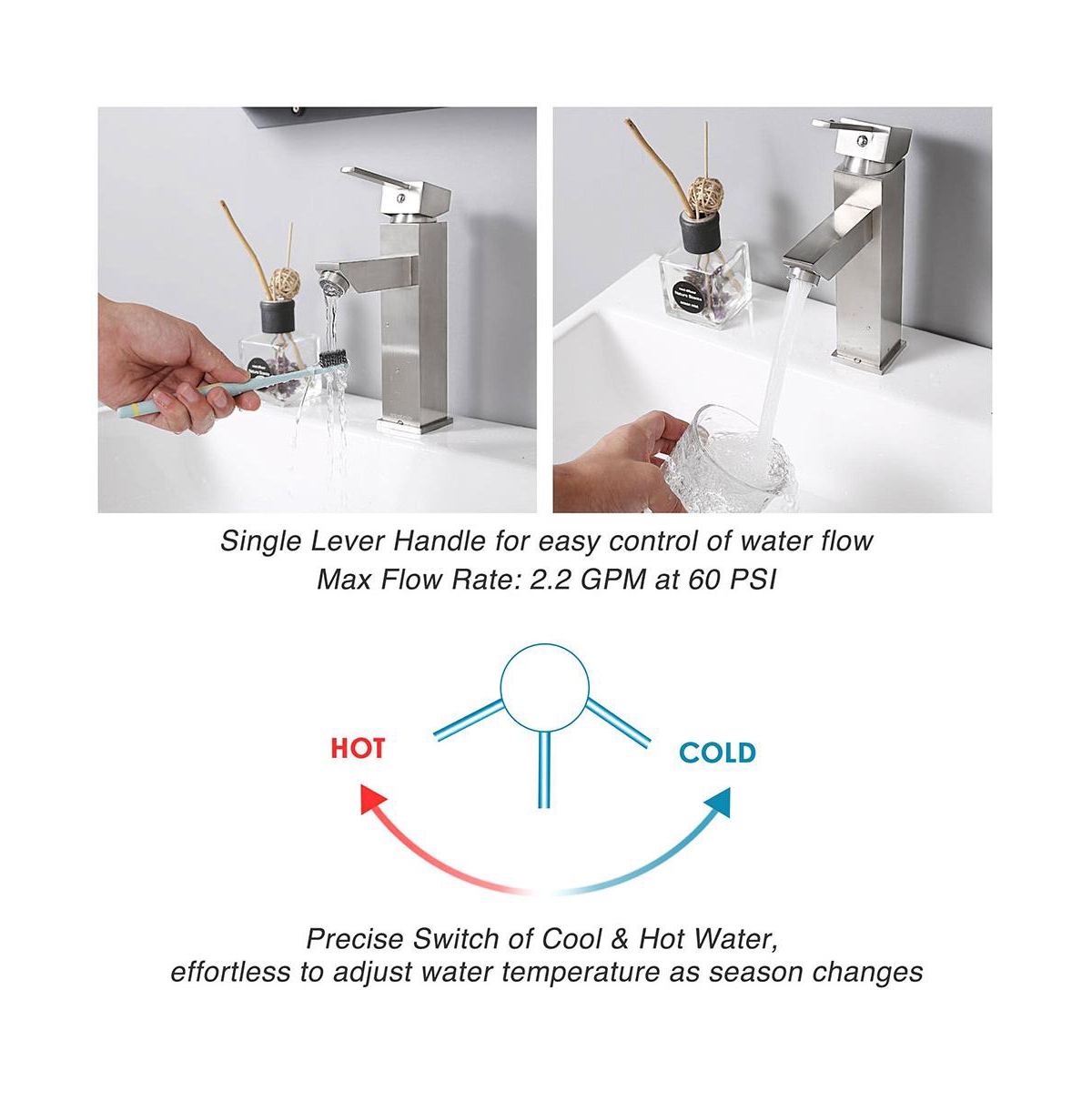 Single Lever Handle for easy control of water flow
Max Flow Rate: 2.2 GPM at 60 PSI

HOT

COLD

Precise Switch of Cool & Hot Water, effortless to adjust water temperature as season changes