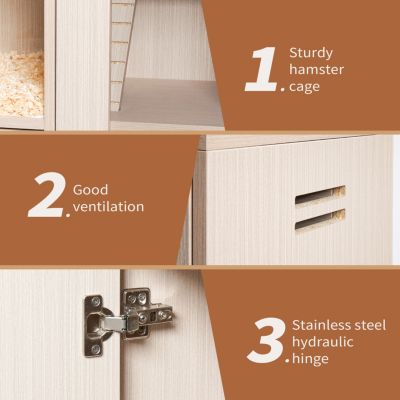 1. Sturdy hamster cage

2. Good ventilation

3. Stainless steel hydraulic hinge