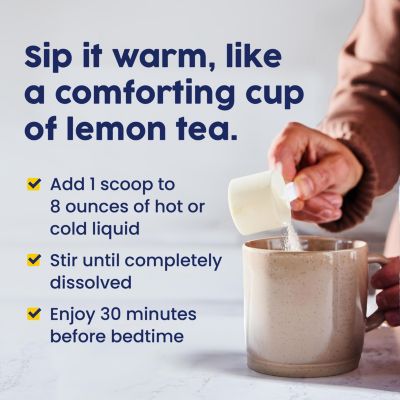 Sip it warm, like a comforting cup of lemon tea.

Add 1 scoop to 8 ounces of hot or cold liquid

Stir until completely dissolved

Enjoy 30 minutes before bedtime