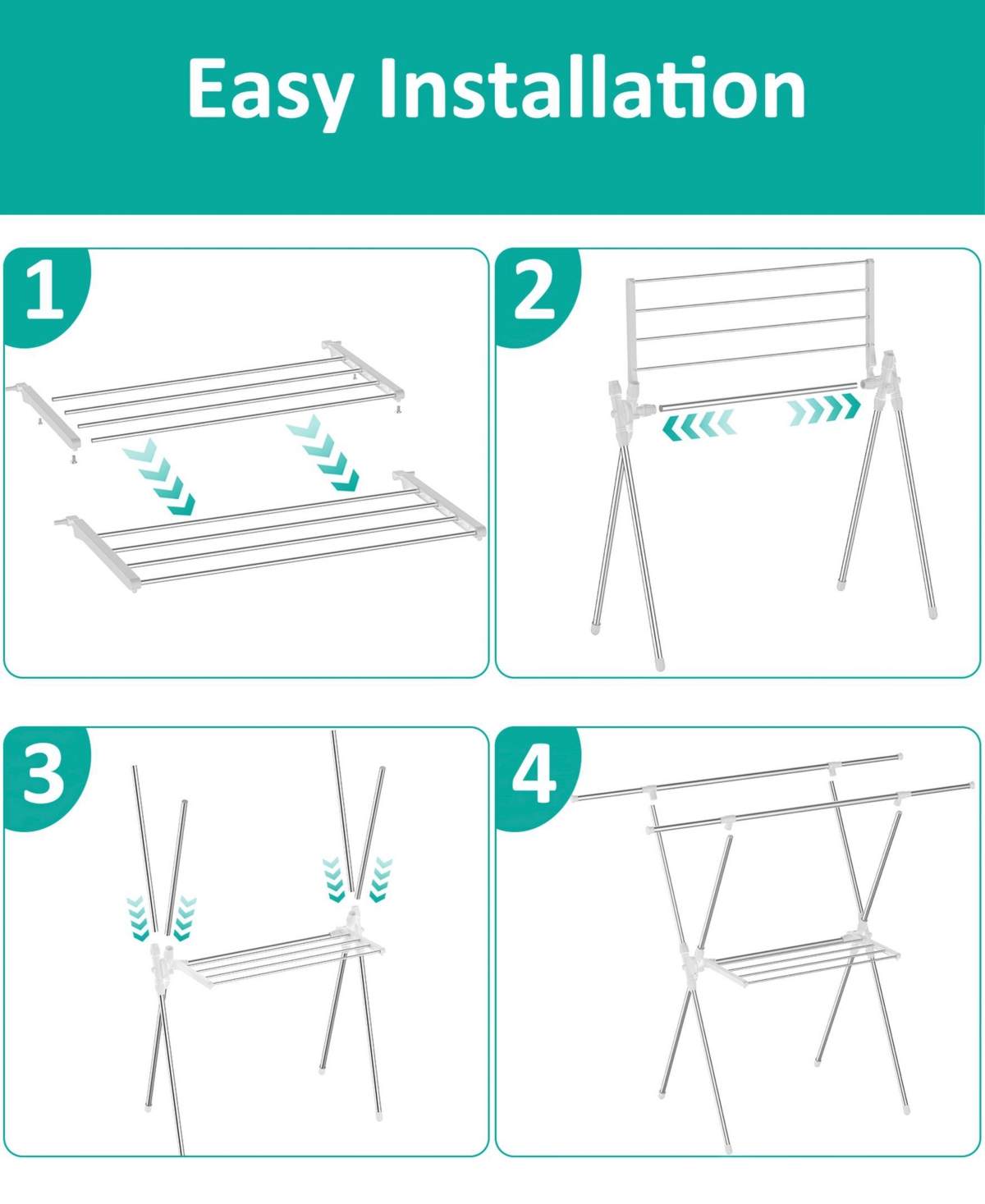 Easy Installation

1

2

3

4