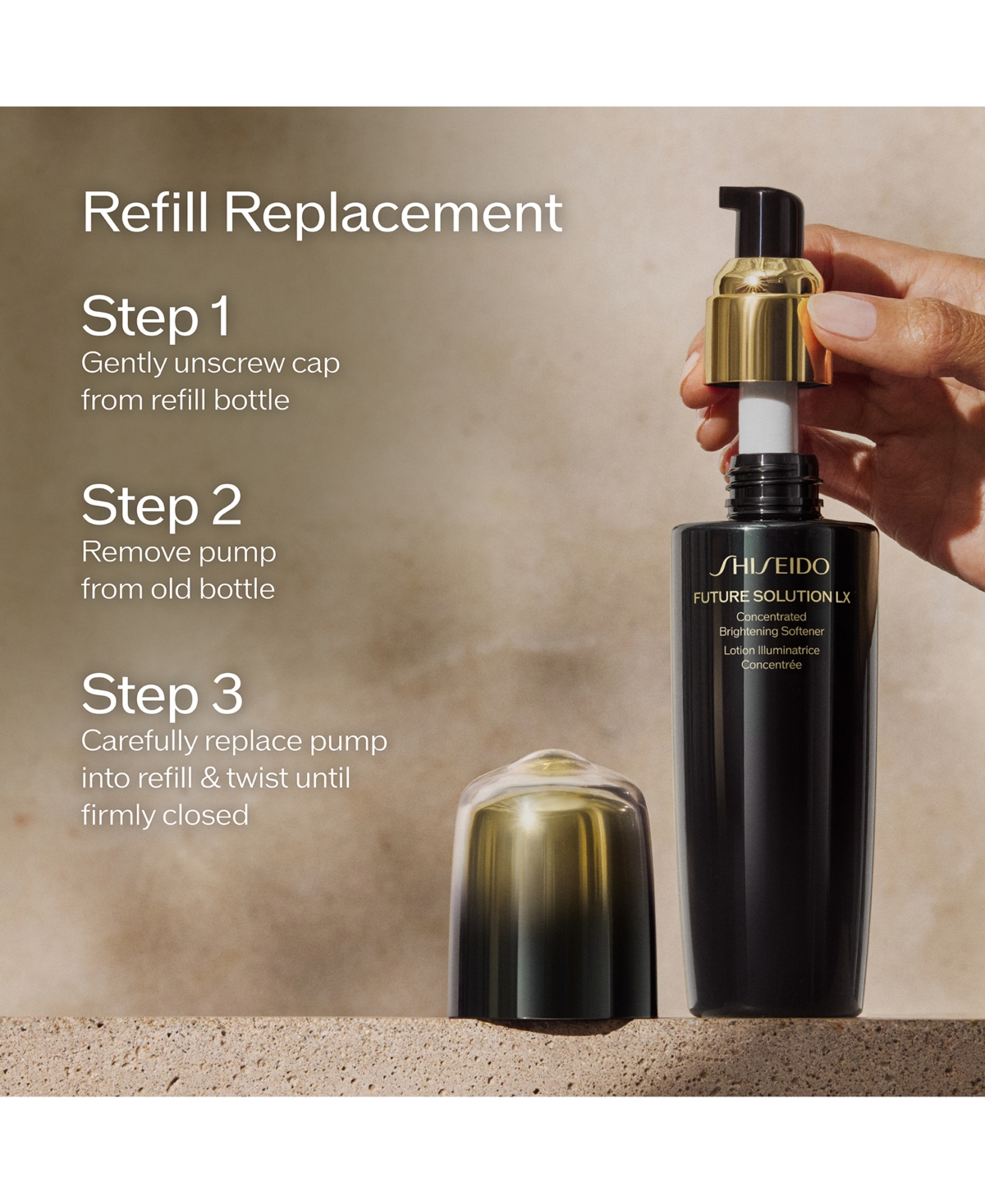 Refill Replacement

Step 1
Gently unscrew cap from refill bottle

Step 2
Remove pump from old bottle

Step 3
Carefully replace pump into refill & twist until firmly closed

SHISEIDO
FUTURE SOLUTION LX
Concentrated Brightening Softener
Lotion Illuminatrice Concentrée