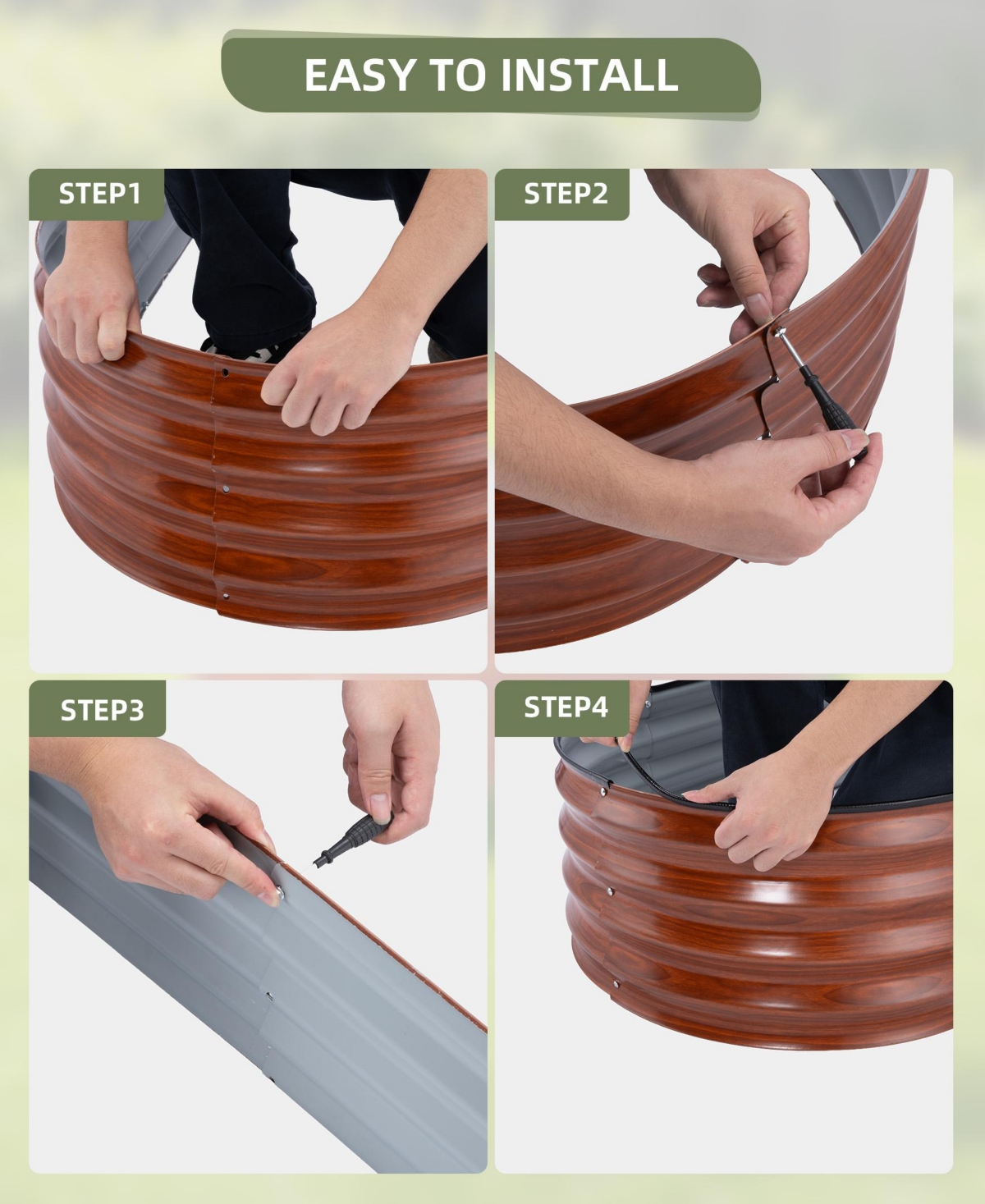 EASY TO INSTALL

STEP1

STEP2

STEP3

STEP4