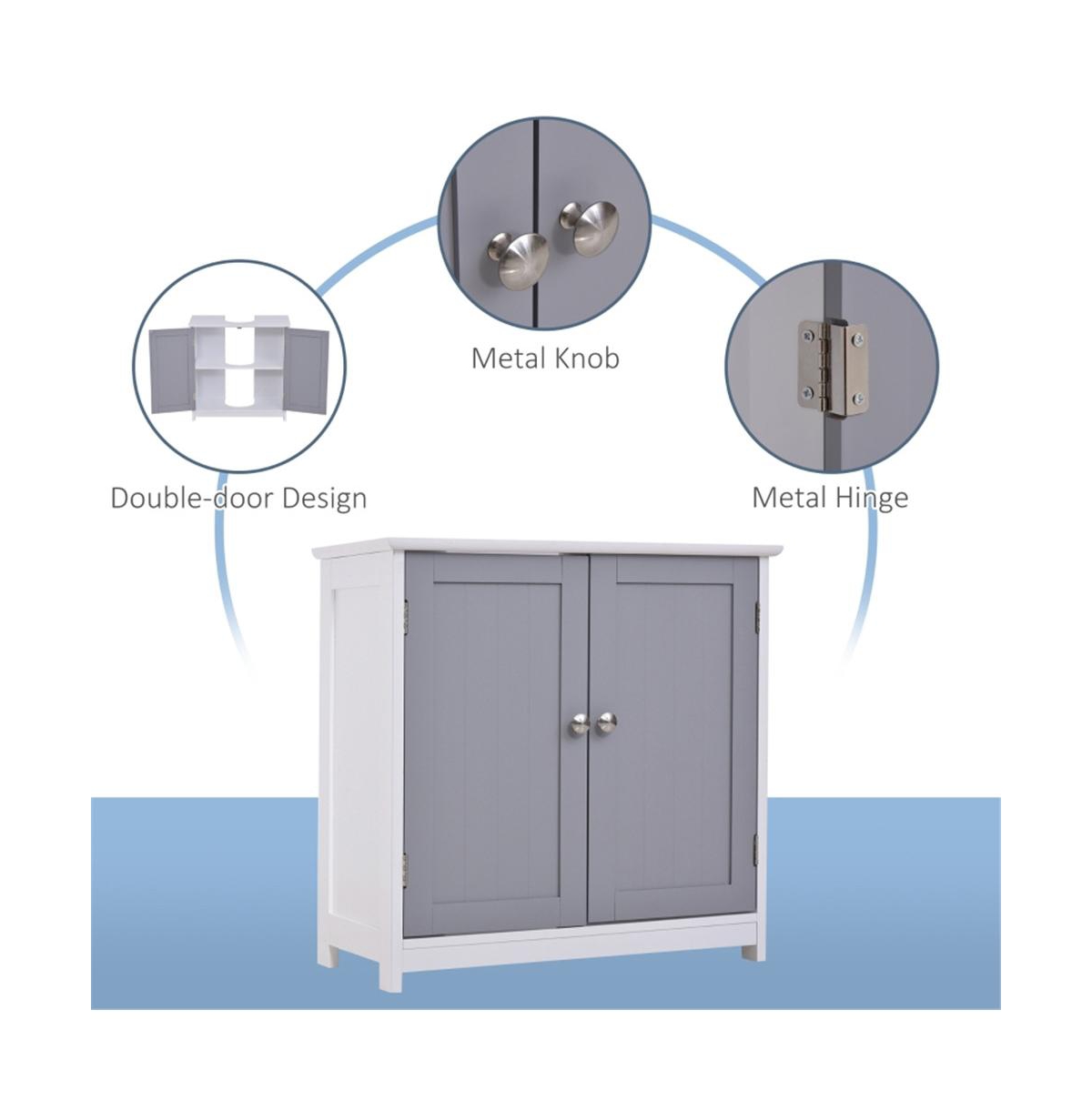 Metal Knob

Double-door Design

Metal Hinge