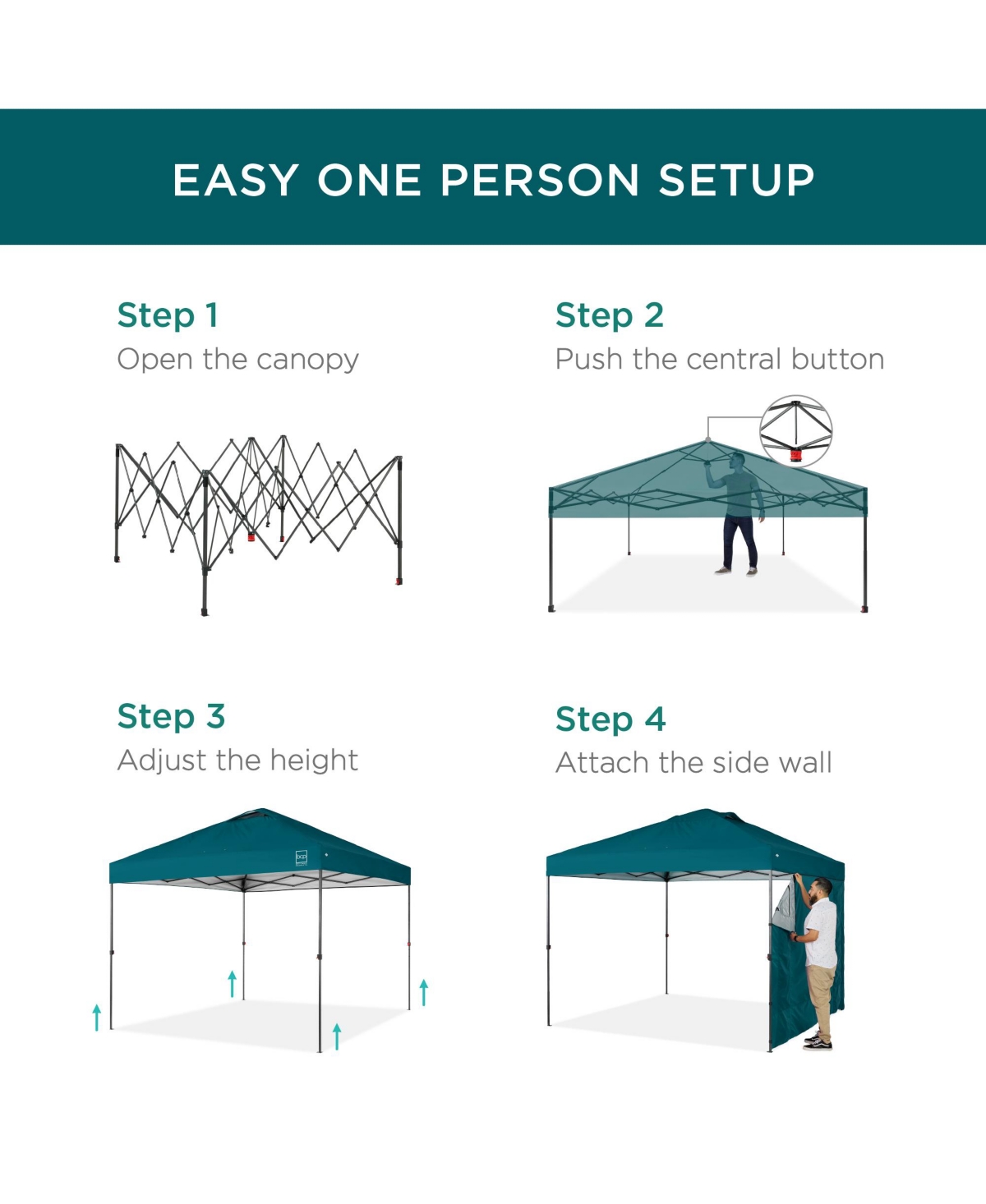 EASY ONE PERSON SETUP

Step 1
Open the canopy

Step 2
Push the central button

Step 3
Adjust the height

Step 4
Attach the side wall