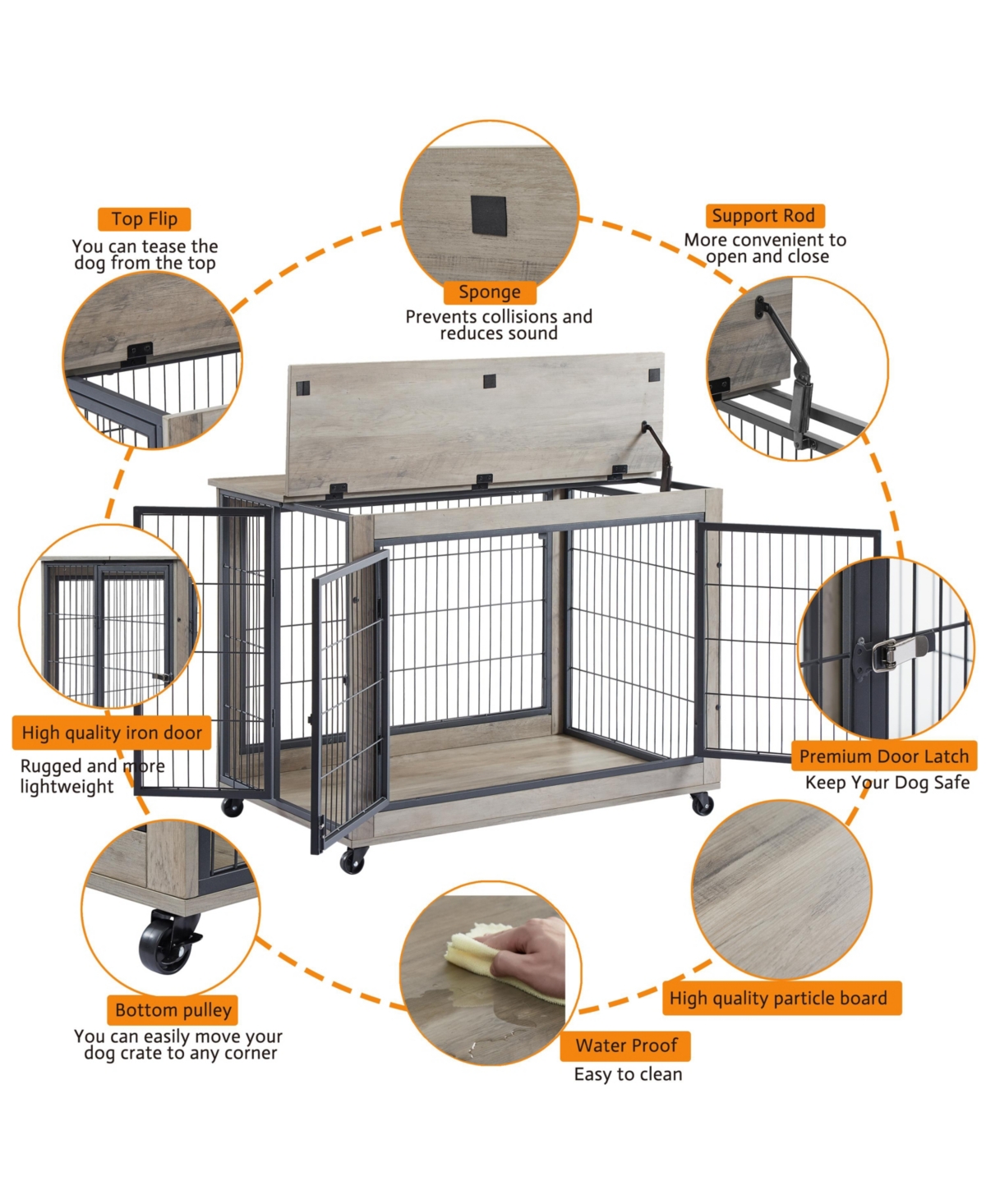 Top Flip
You can tease the dog from the top

Sponge
Prevents collisions and reduces sound

Support Rod
More convenient to open and close

High quality iron door
Rugged and more lightweight

Premium Door Latch
Keep Your Dog Safe

Bottom pulley
You can easily move your dog crate to any corner

Water Proof
Easy to clean

High quality particle board