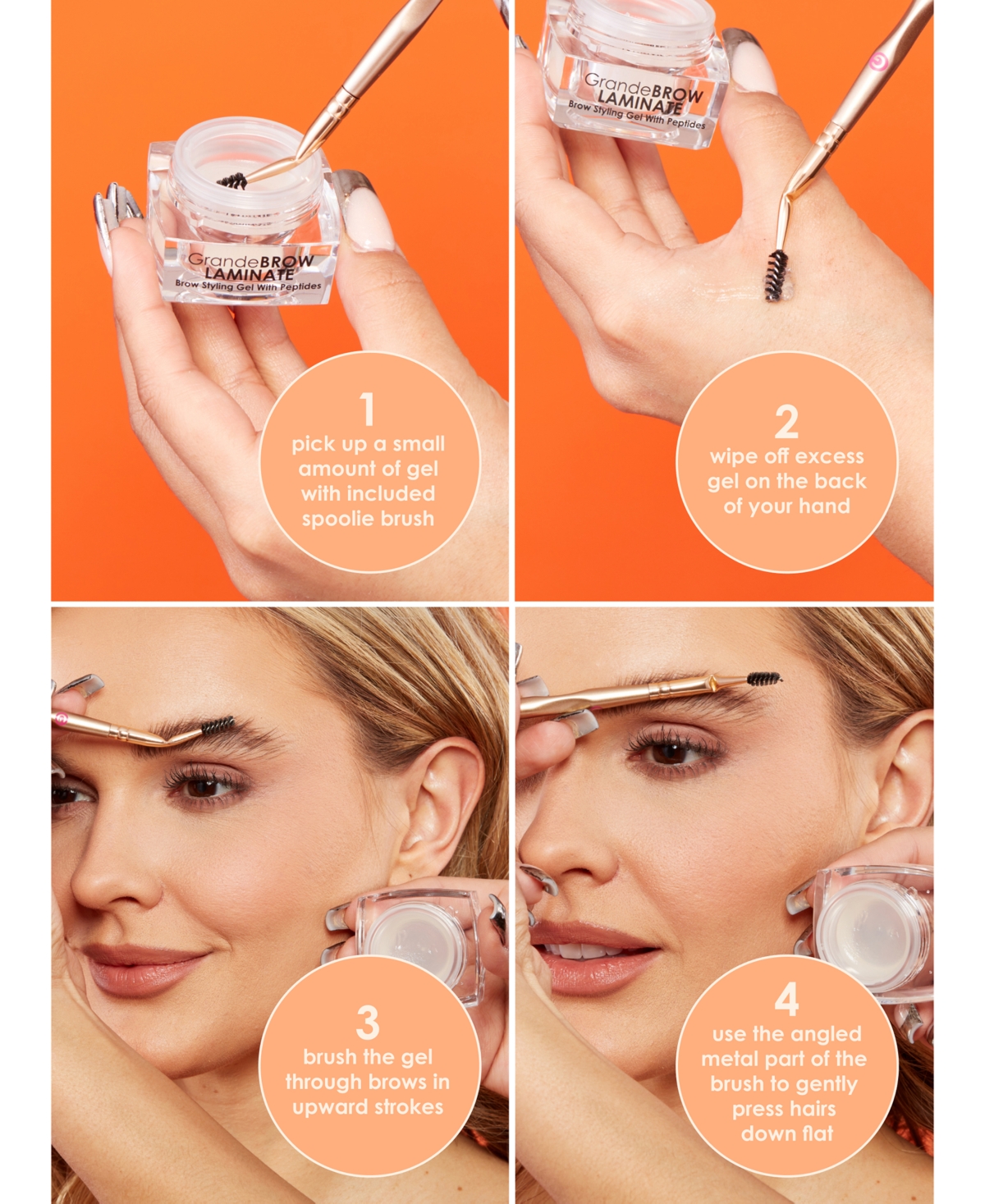 GrandeBROW LAMINATE
Brow Styling Gel With Peptides

1
pick up a small amount of gel with included spoolie brush

GrandeBROW LAMINATE
Brow Styling Gel With Peptides

2
wipe off excess gel on the back of your hand

3
brush the gel through brows in upward strokes

4
use the angled metal part of the brush to gently press hairs down flat