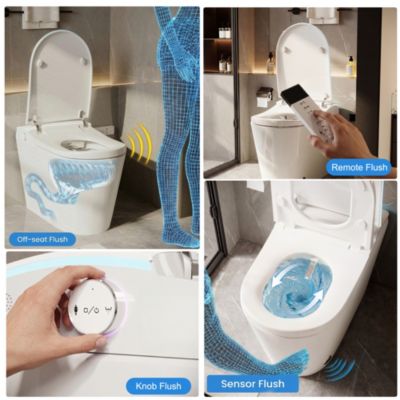 Off-seat Flush

Remote Flush

Knob Flush

Sensor Flush