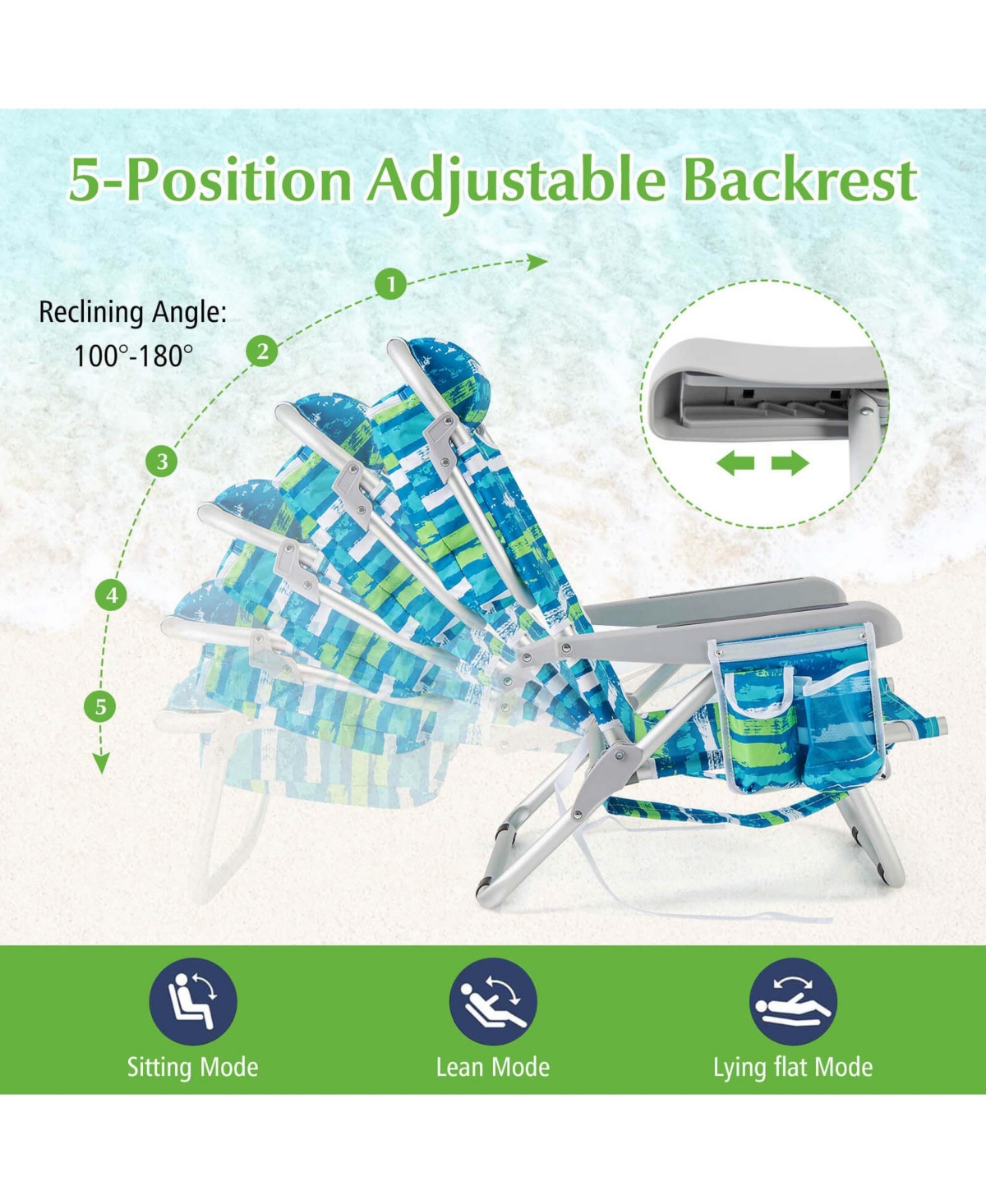 5-Position Adjustable Backrest

Reclining Angle:
100°-180°

1
2
3
4
5

Sitting Mode

Lean Mode

Lying flat Mode