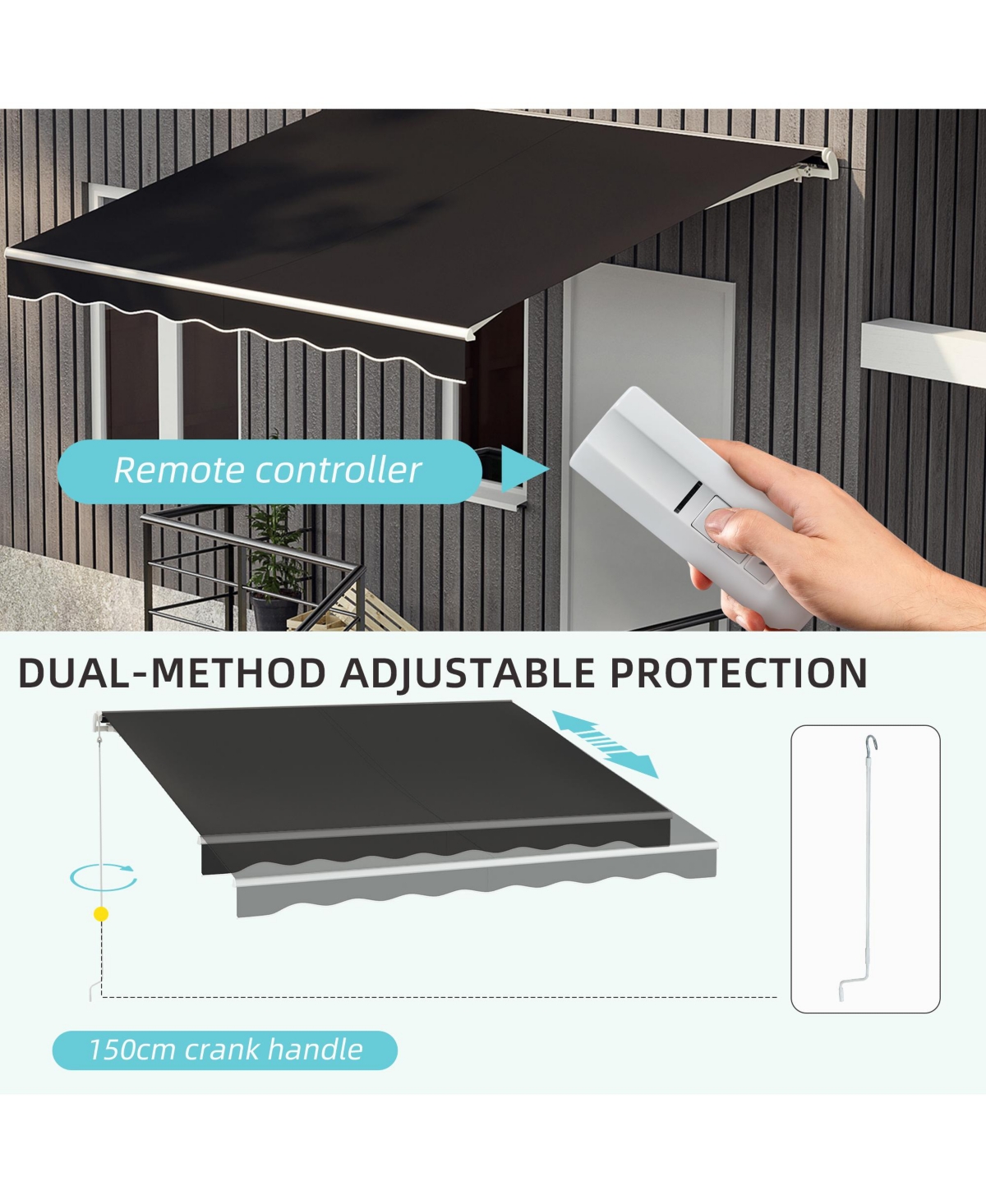 Remote controller

DUAL-METHOD ADJUSTABLE PROTECTION

150cm crank handle