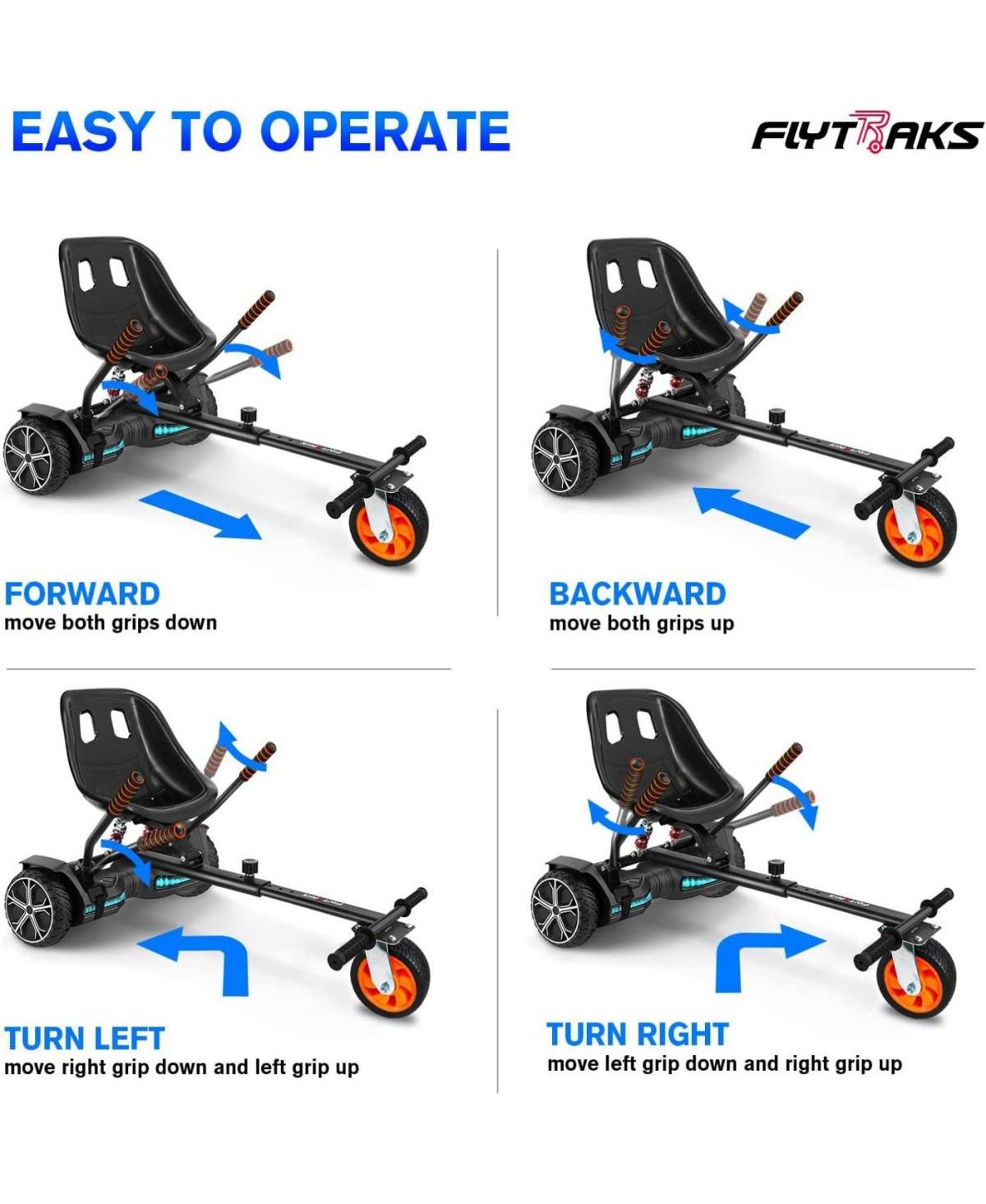 EASY TO OPERATE

FLYTRAKS

FORWARD
move both grips down

BACKWARD
move both grips up

TURN LEFT
move right grip down and left grip up

TURN RIGHT
move left grip down and right grip up