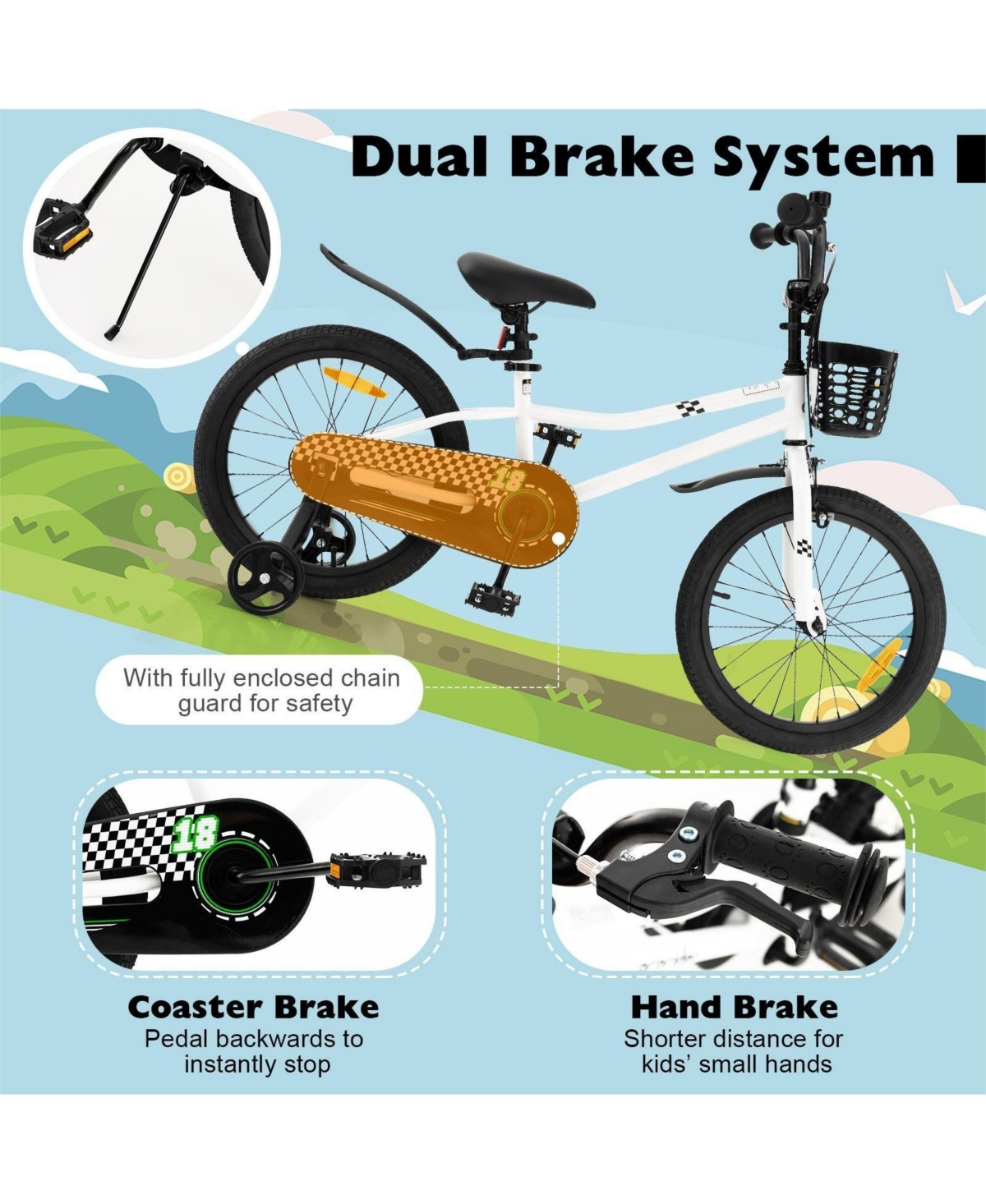 Dual Brake System

18

With fully enclosed chain guard for safety

18

Coaster Brake
Pedal backwards to instantly stop

Hand Brake
Shorter distance for kids' small hands