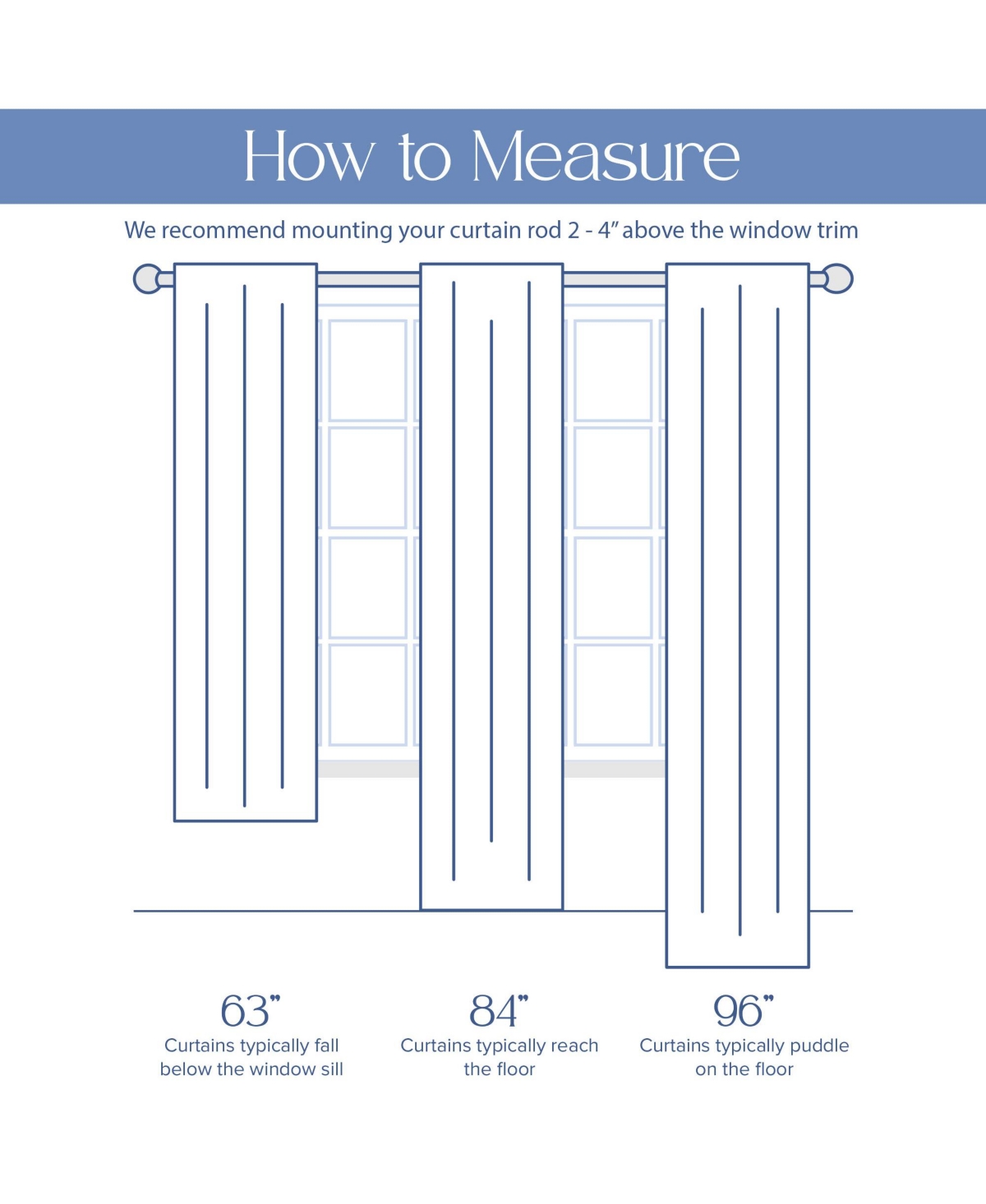 How to Measure

We recommend mounting your curtain rod 2 - 4" above the window trim

63"
Curtains typically fall below the window sill

84"
Curtains typically reach the floor

96"
Curtains typically puddle on the floor