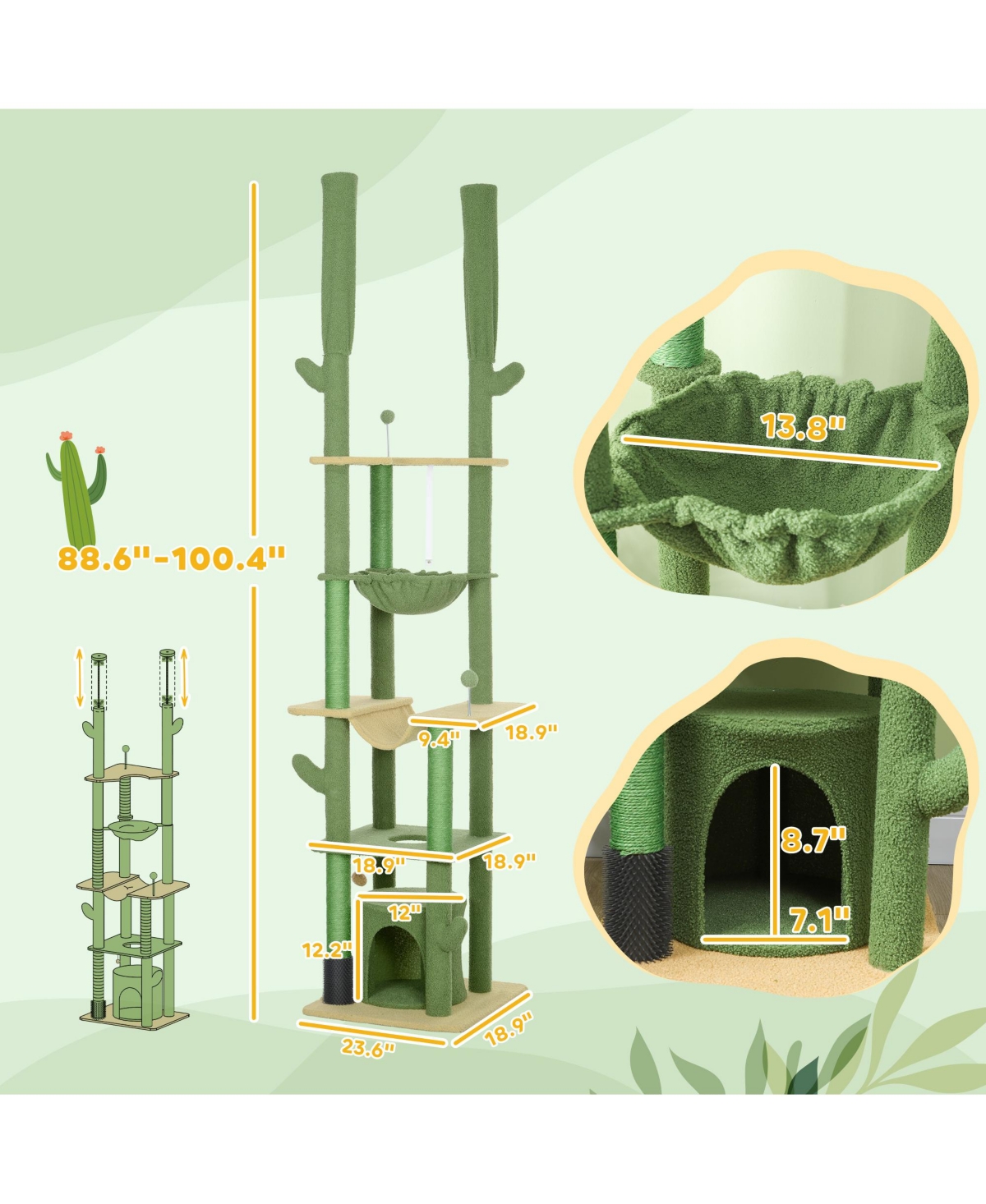 88.6"-100.4"

9.4"
18.9"
18.9"
18.9"
12"
12.2"
23.6"
18.9"

13.8"

8.7"
7.1"