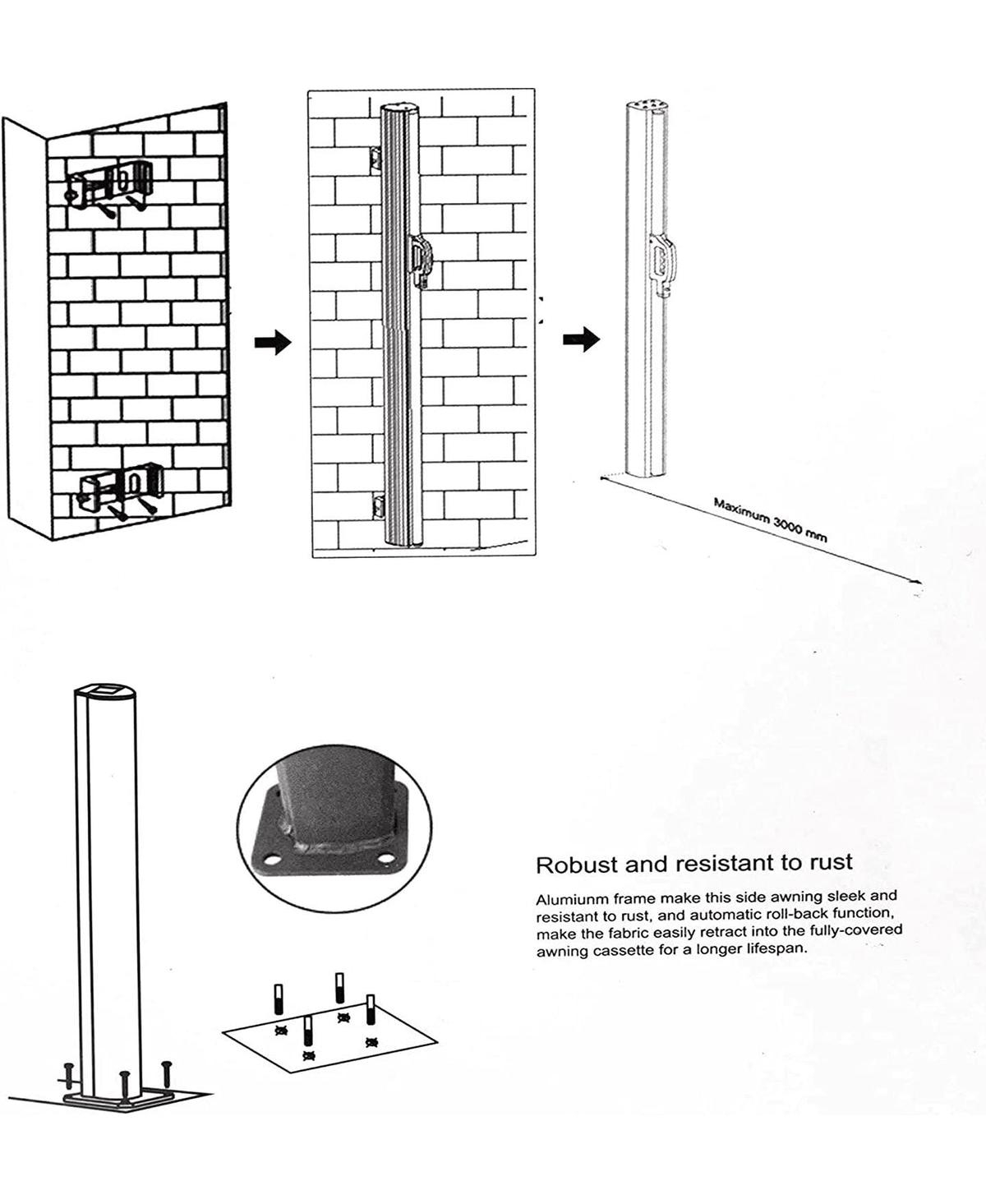 Maximum 3000 mm

Robust and resistant to rust

Alumiunm frame make this side awning sleek and resistant to rust, and automatic roll-back function, make the fabric easily retract into the fully-covered awning cassette for a longer lifespan.