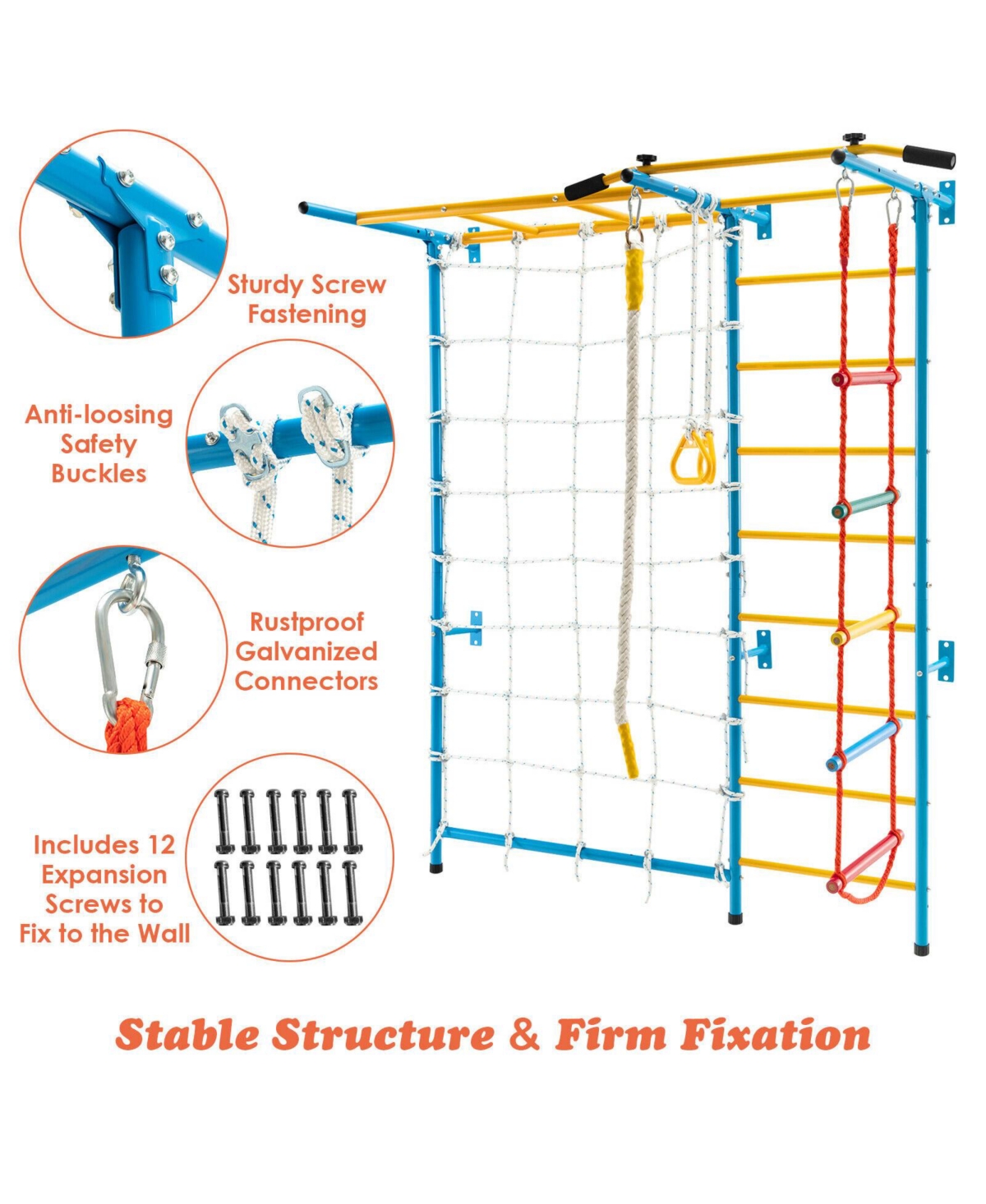 Sturdy Screw Fastening

Anti-loosing Safety Buckles

Rustproof Galvanized Connectors

Includes 12 Expansion Screws to Fix to the Wall

Stable Structure & Firm Fixation