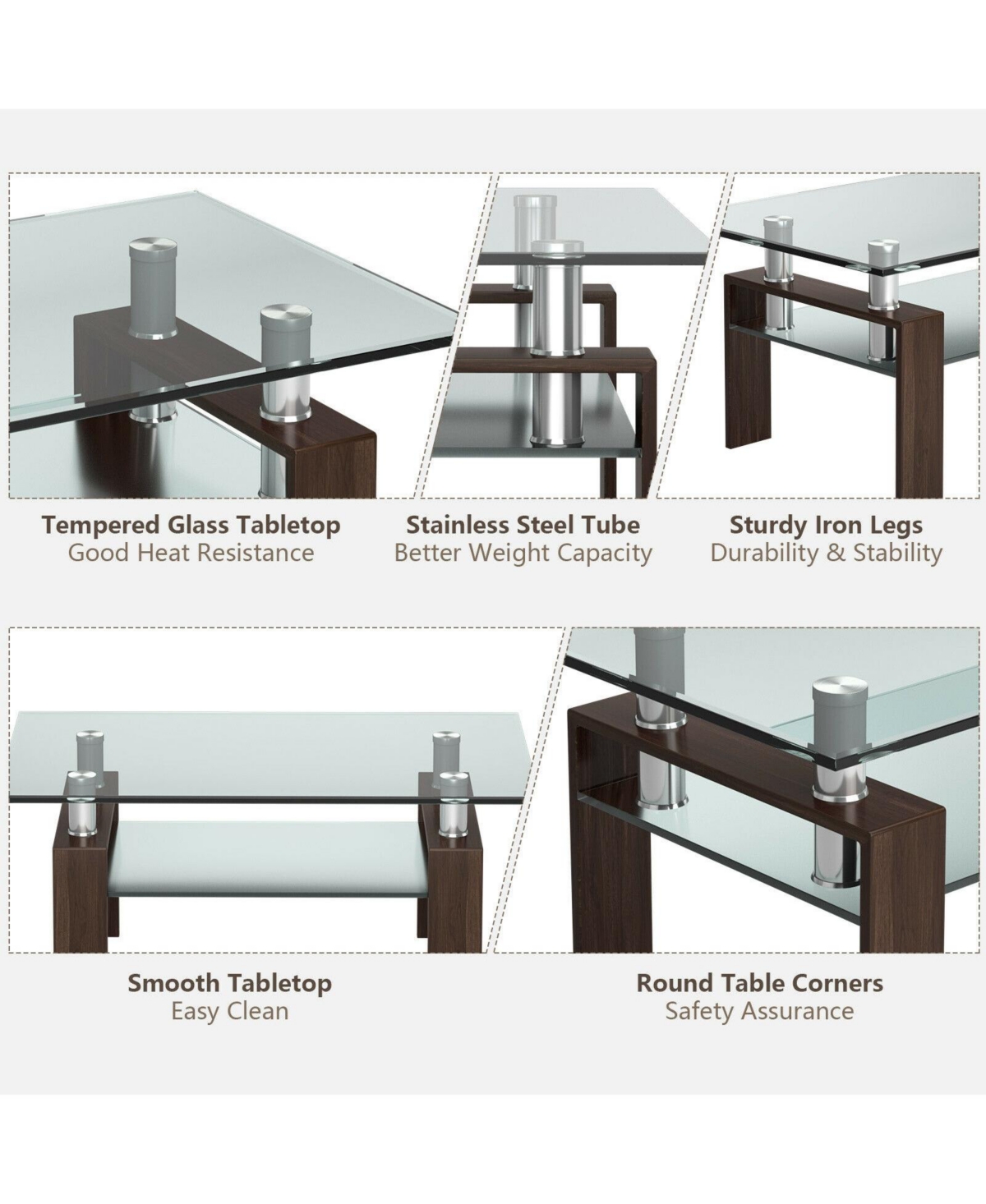 Tempered Glass Tabletop
Good Heat Resistance

Stainless Steel Tube
Better Weight Capacity

Sturdy Iron Legs
Durability & Stability

Smooth Tabletop
Easy Clean

Round Table Corners
Safety Assurance